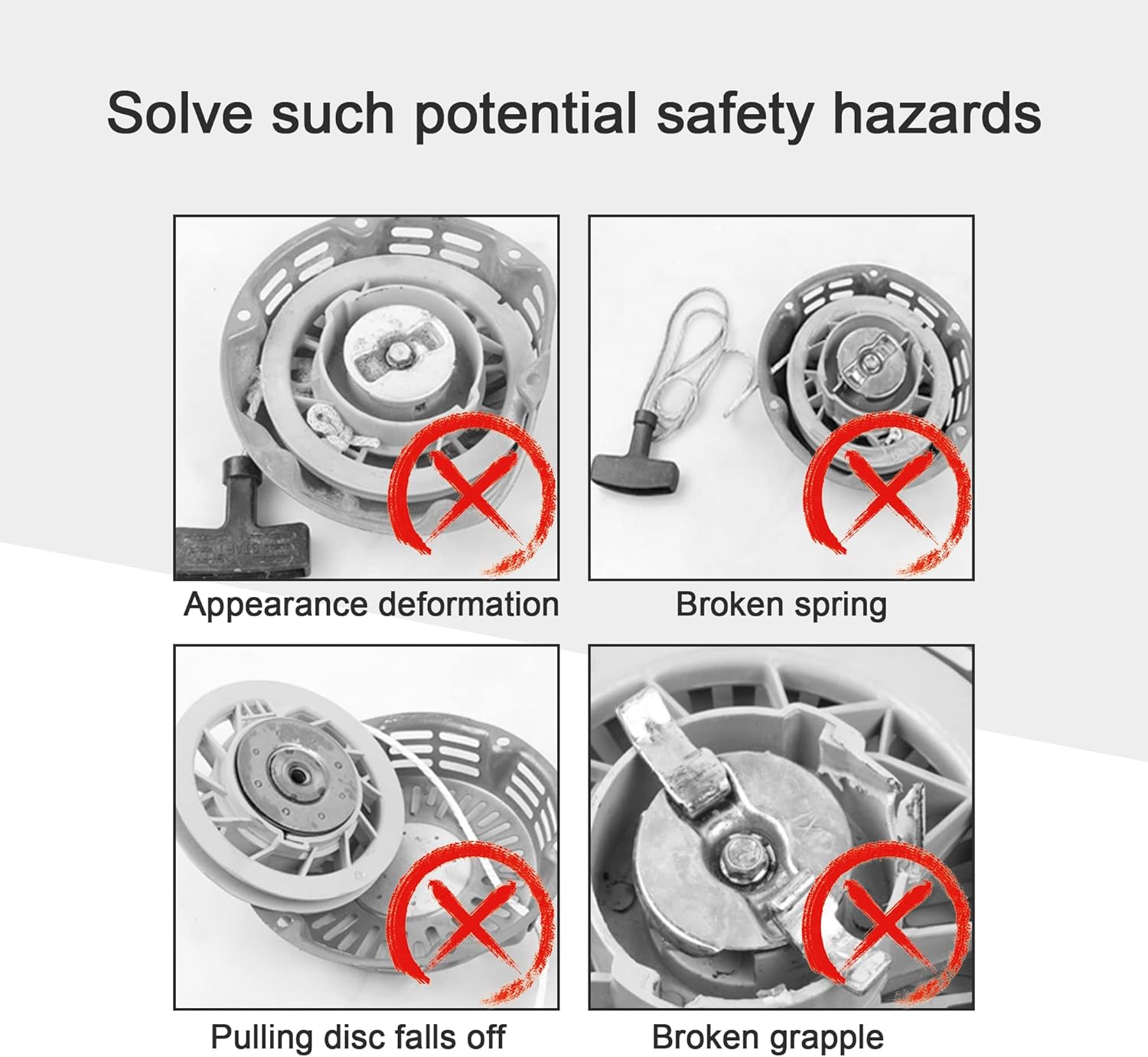 Solve such potential safety hazards

Appearance deformation

Broken spring

Pulling disc falls off

Broken grapple