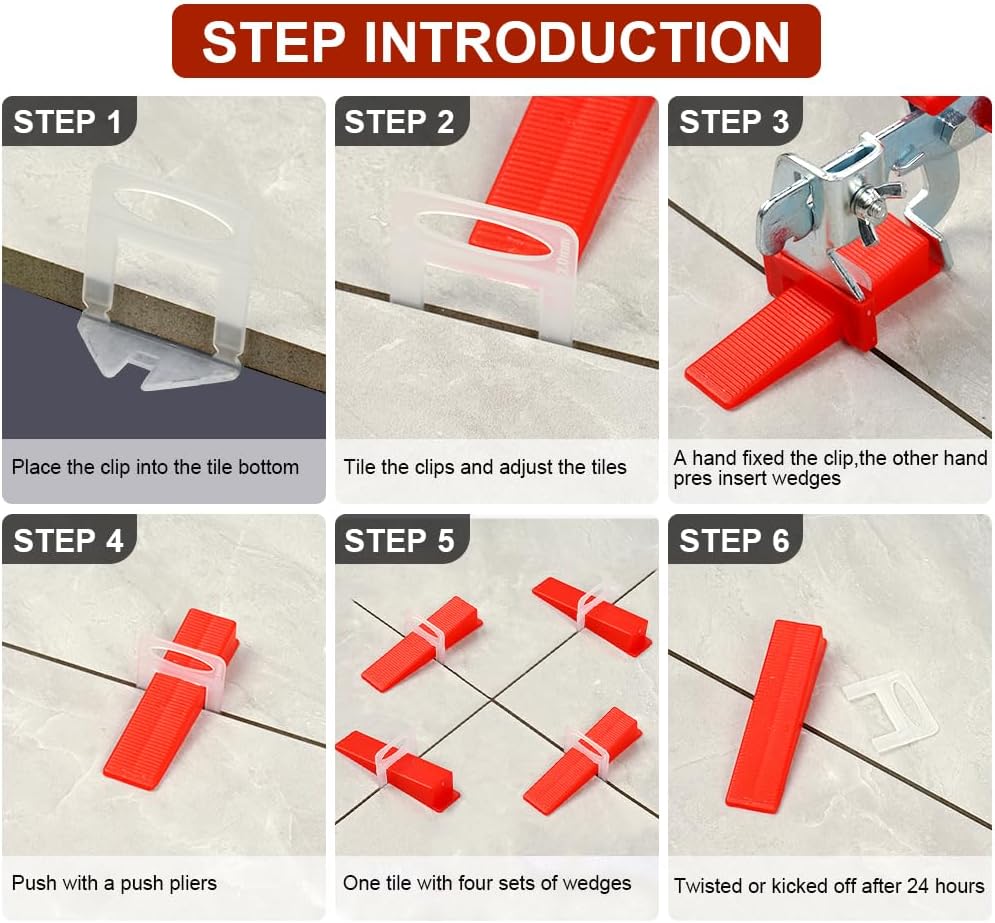 STEP INTRODUCTION

STEP 1

Place the clip into the tile bottom

STEP 2

Tile the clips and adjust the tiles

STEP 3

A hand fixed the clip,the other hand pres insert wedges

STEP 4

Push with a push pliers

STEP 5

One tile with four sets of wedges

STEP 6

Twisted or kicked off after 24 hours