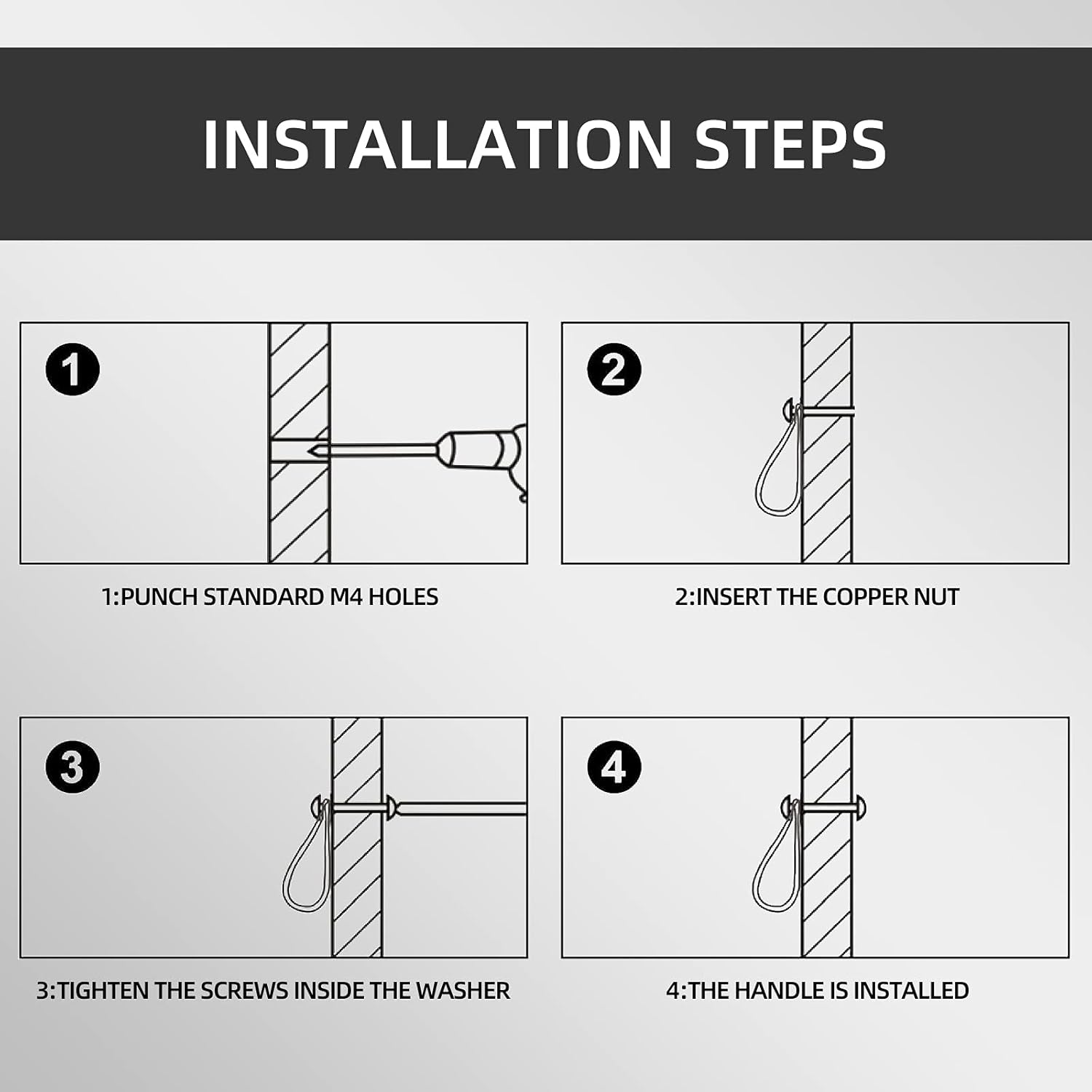 INSTALLATION STEPS

1

1:PUNCH STANDARD M4 HOLES

2

2:INSERT THE COPPER NUT

3

3:TIGHTEN THE SCREWS INSIDE THE WASHER

4

4:THE HANDLE IS INSTALLED