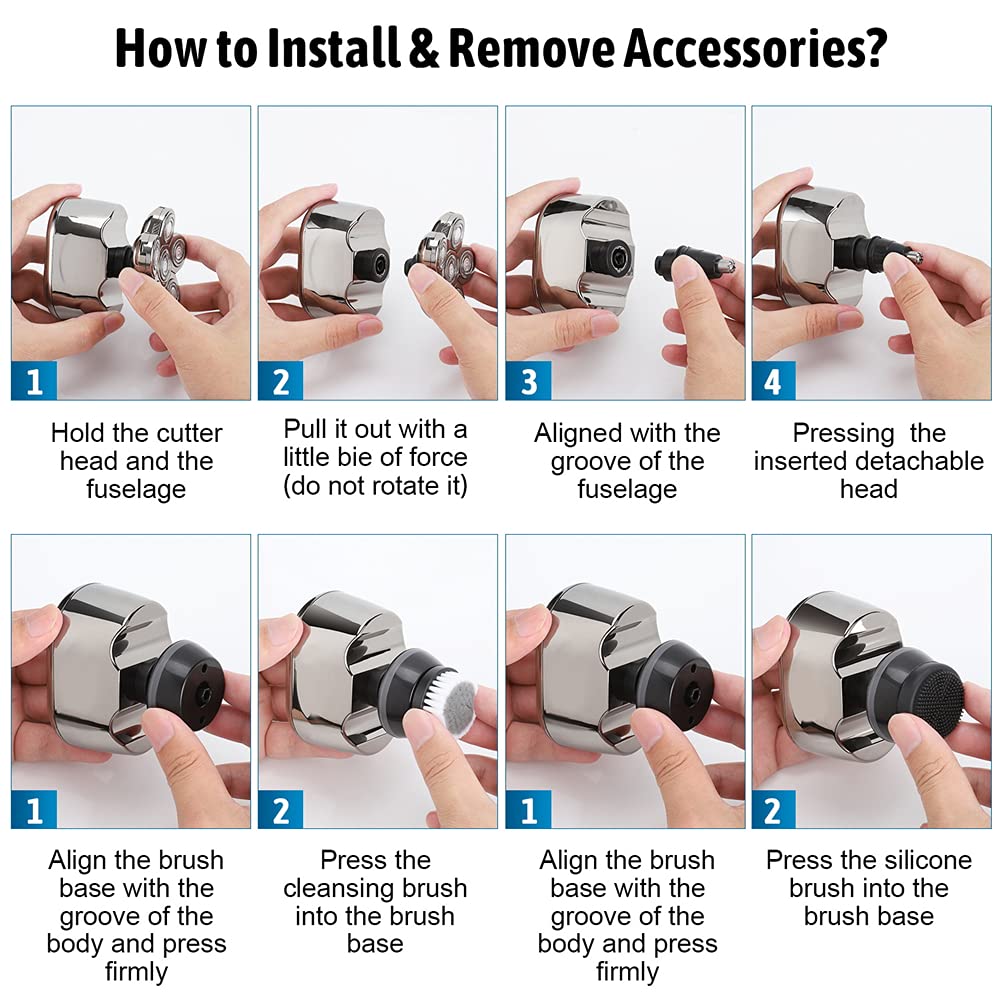 How to Install & Remove Accessories?

1

Hold the cutter head and the fuselage

2

Pull it out with a little bie of force (do not rotate it)

3

Aligned with the groove of the fuselage

4

Pressing the inserted detachable head

1

Align the brush base with the groove of the body and press firmly

2

Press the cleansing brush into the brush base

1

Align the brush base with the groove of the body and press firmly

2

Press the silicone brush into the brush base