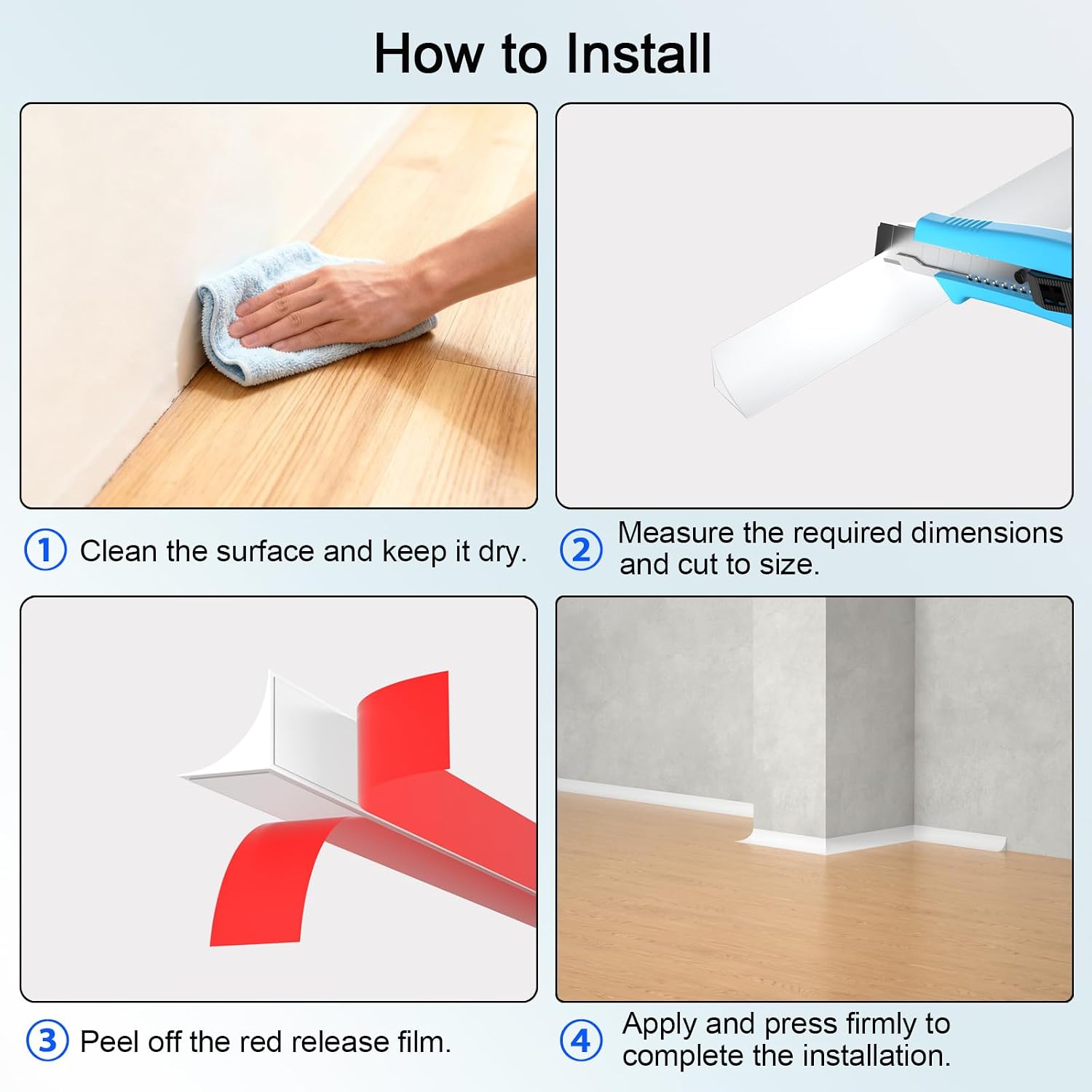 How to Install

1 Clean the surface and keep it dry.

2 Measure the required dimensions and cut to size.

3 Peel off the red release film.

4 Apply and press firmly to complete the installation.