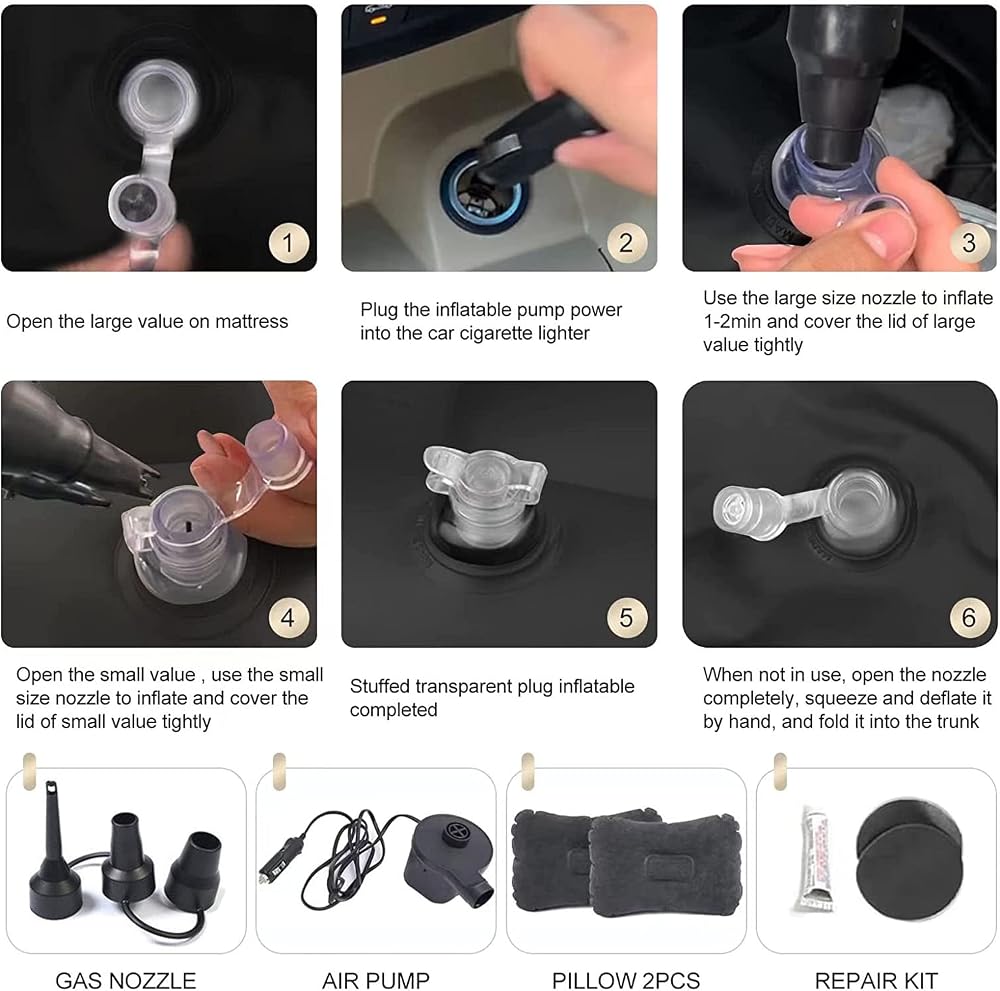 1

Open the large value on mattress

2

Plug the inflatable pump power into the car cigarette lighter

3

Use the large size nozzle to inflate 1-2min and cover the lid of large value tightly

4

Open the small value , use the small size nozzle to inflate and cover the lid of small value tightly

5

Stuffed transparent plug inflatable completed

6

When not in use, open the nozzle completely, squeeze and deflate it by hand, and fold it into the trunk

GAS NOZZLE

AIR PUMP

PILLOW 2PCS

REPAIR KIT