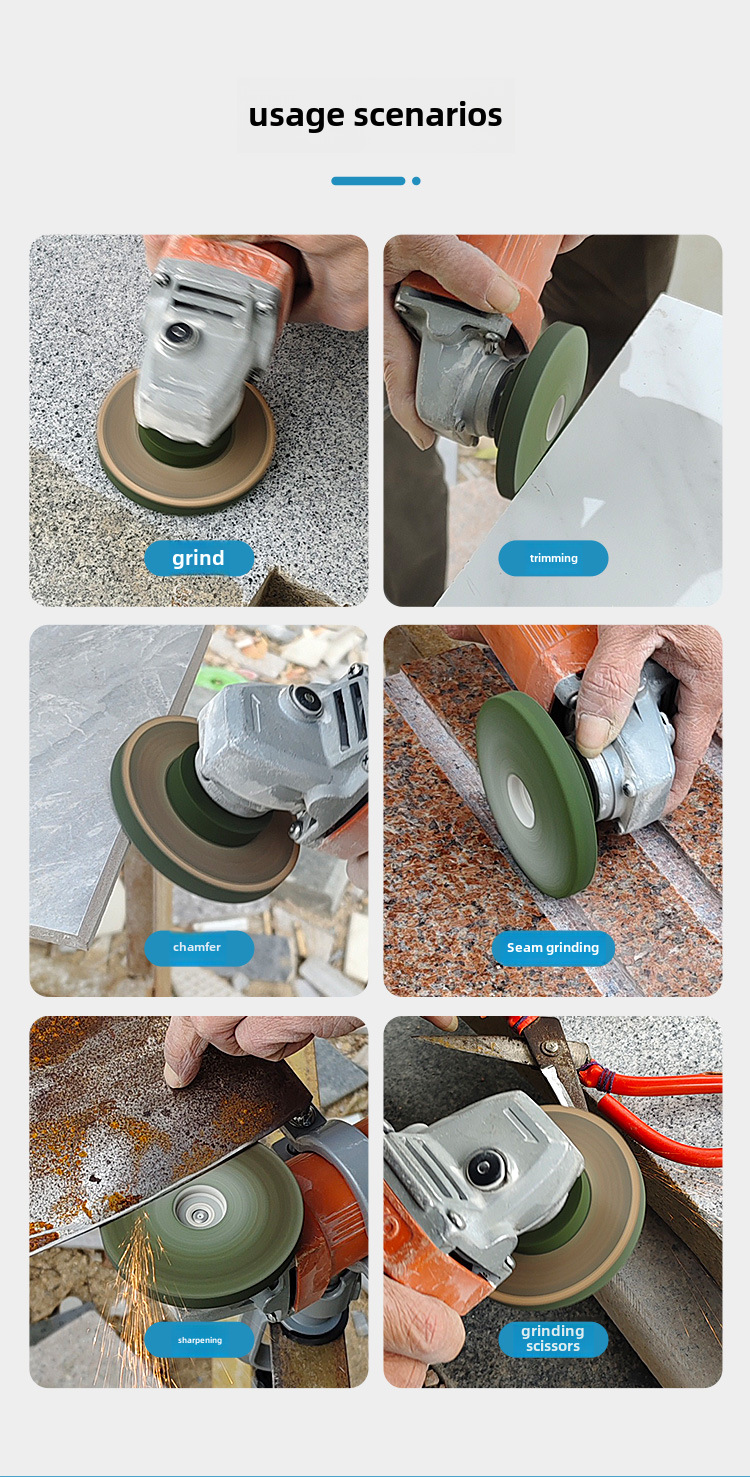 usage scenarios

grind

trimming

chamfer

Seam grinding

sharpening

grinding scissors