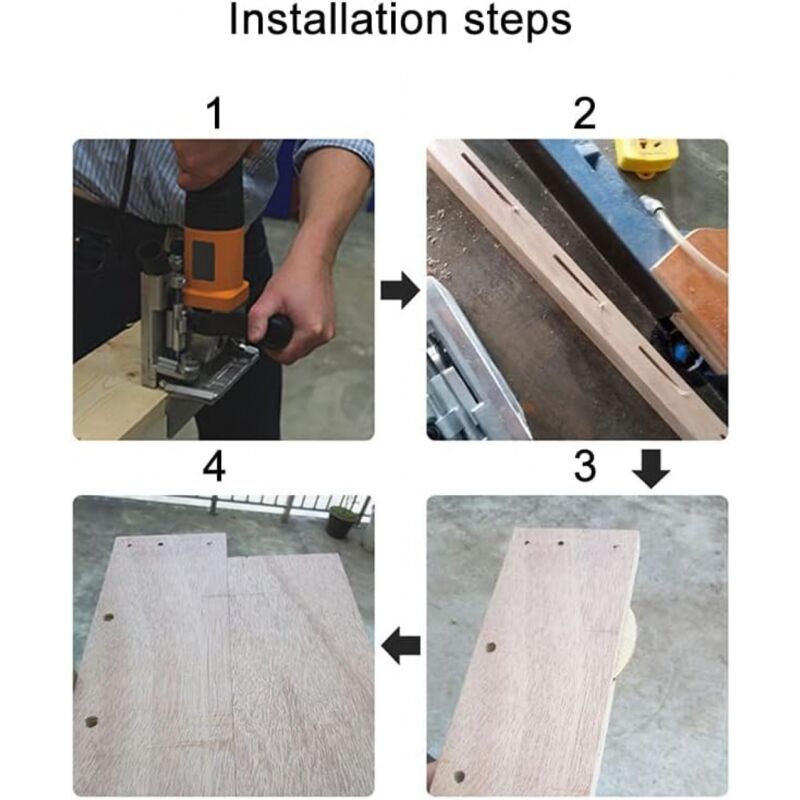 Installation steps

1

2

3

4