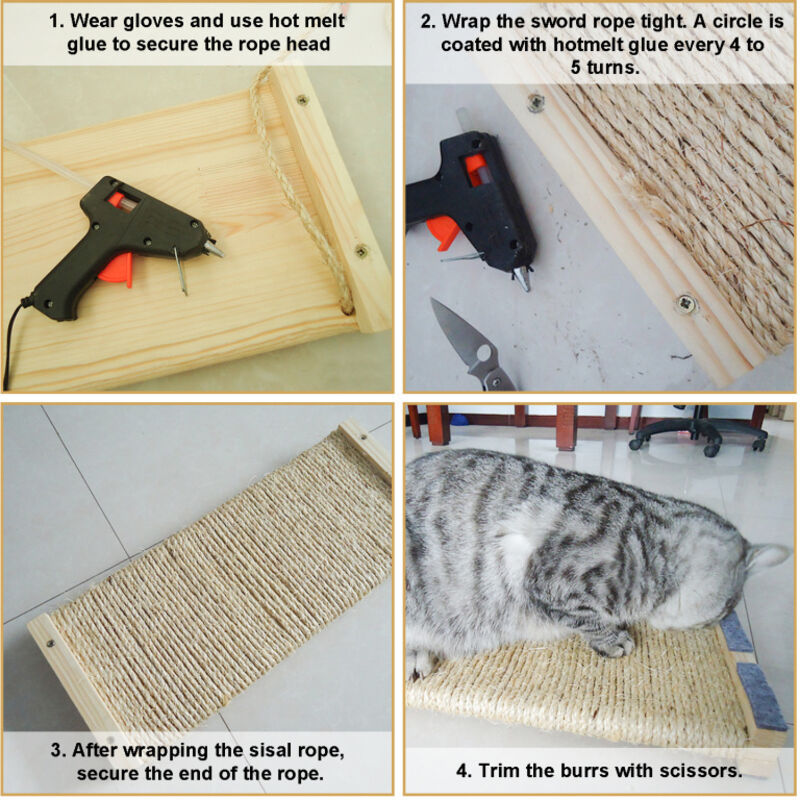 1. Wear gloves and use hot melt glue to secure the rope head

2. Wrap the sword rope tight. A circle is coated with hotmelt glue every 4 to 5 turns.

3. After wrapping the sisal rope, secure the end of the rope.

4. Trim the burrs with scissors.