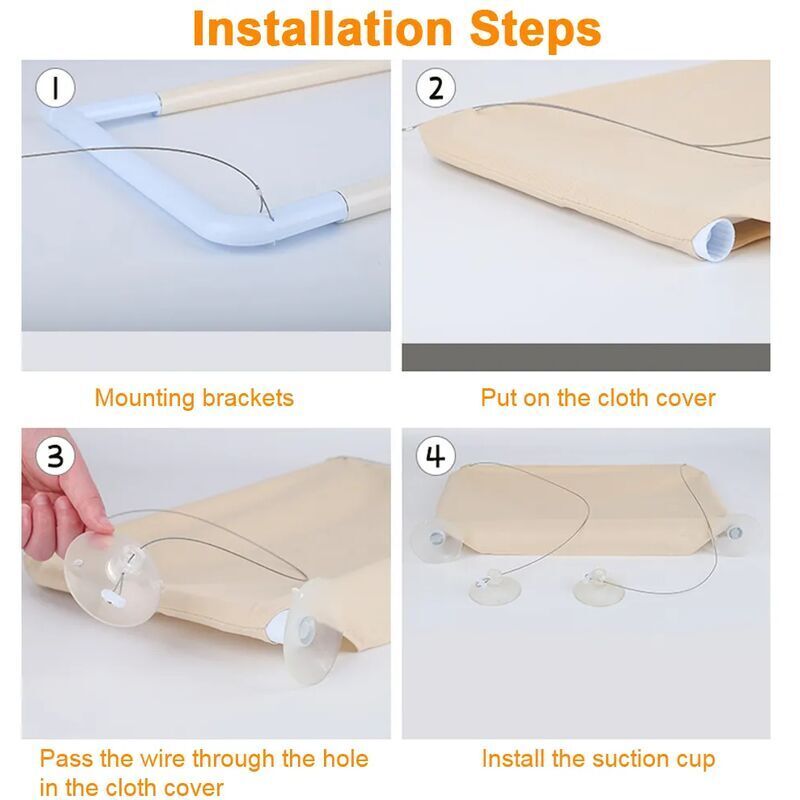 Installation Steps

1

Mounting brackets

2

Put on the cloth cover

3

Pass the wire through the hole in the cloth cover

4

Install the suction cup