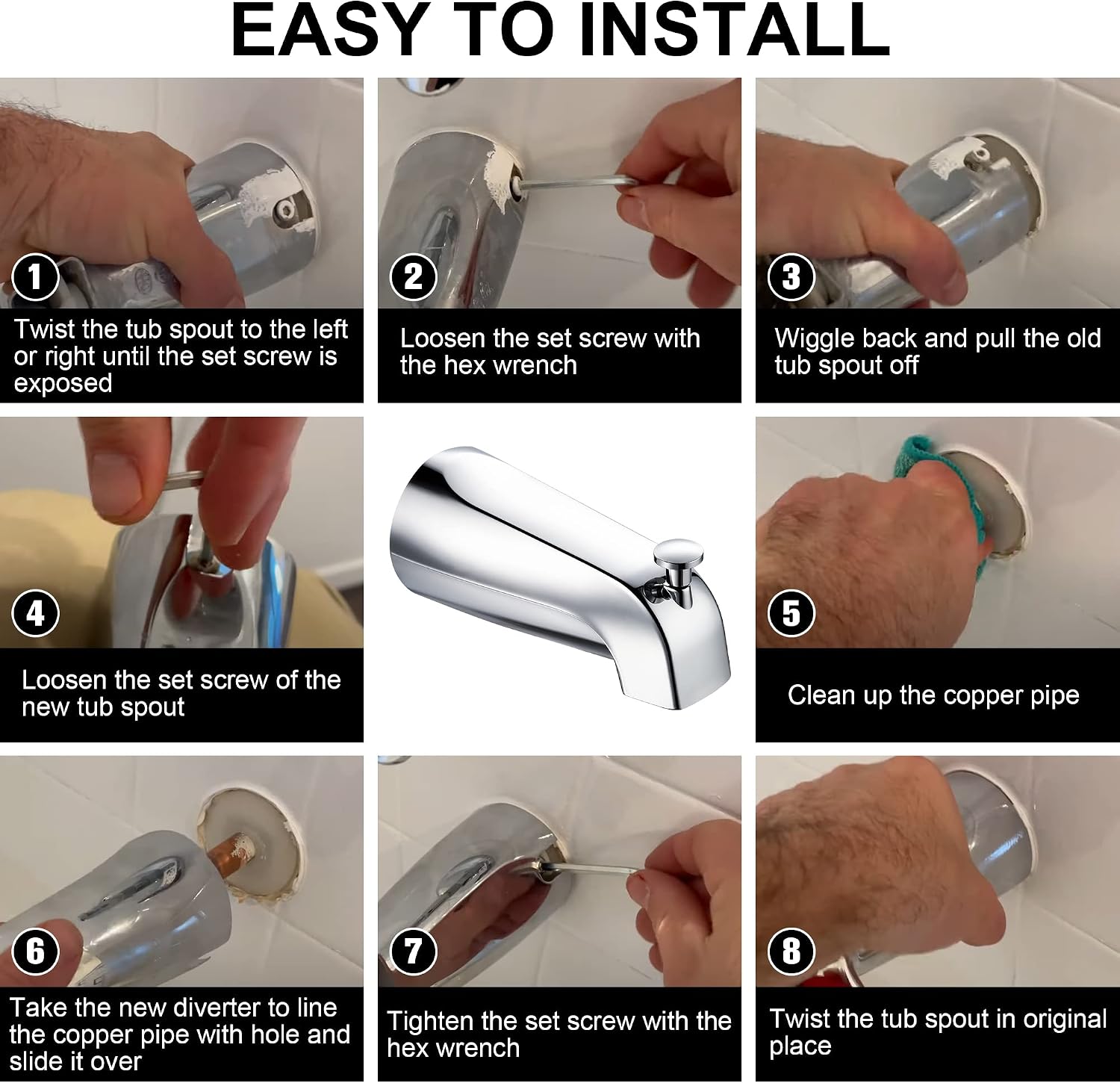 EASY TO INSTALL

1
Twist the tub spout to the left or right until the set screw is exposed

2
Loosen the set screw with the hex wrench

3
Wiggle back and pull the old tub spout off

4
Loosen the set screw of the new tub spout

5
Clean up the copper pipe

6
Take the new diverter to line the copper pipe with hole and slide it over

7
Tighten the set screw with the hex wrench

8
Twist the tub spout in original place