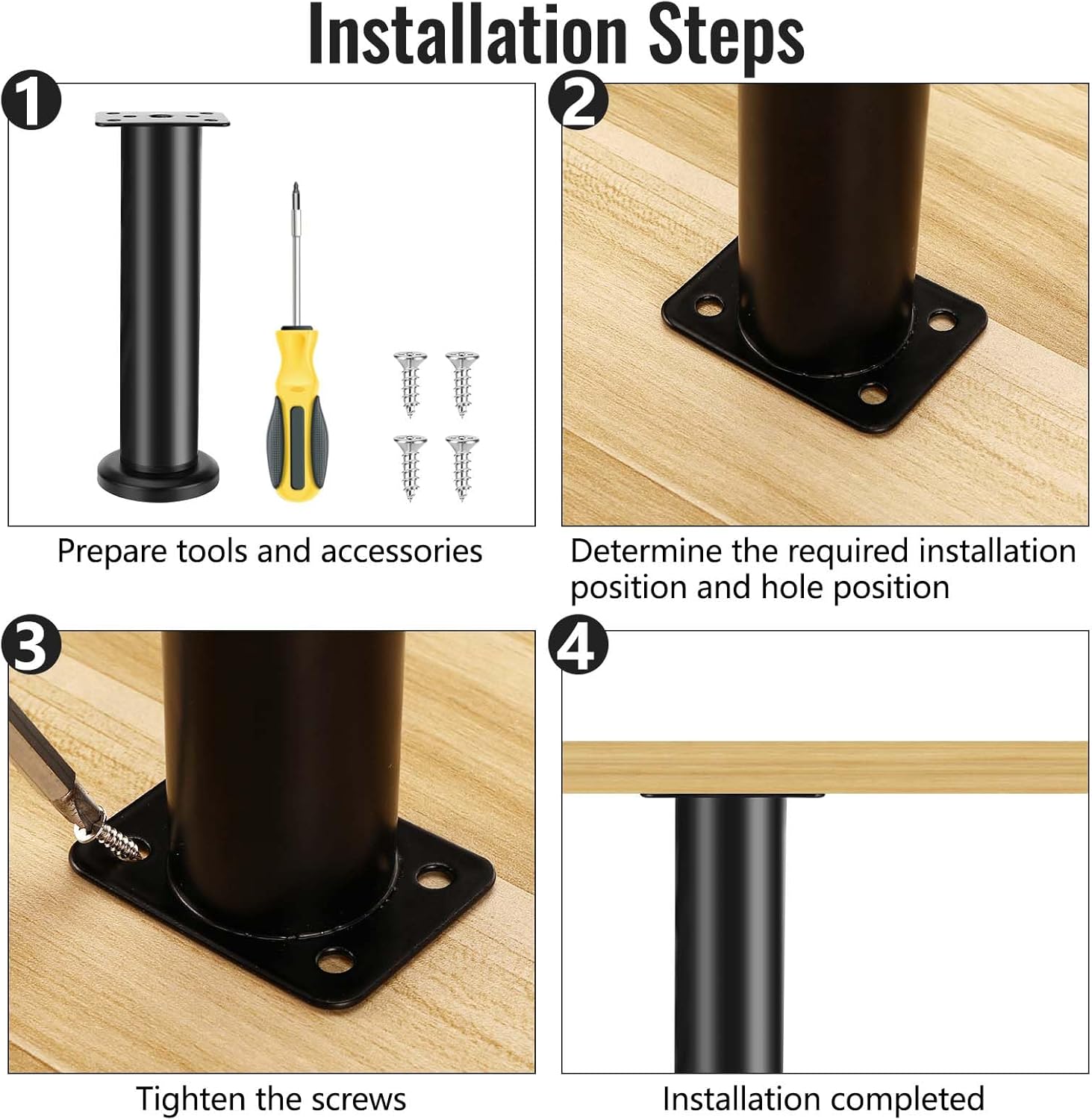 Installation Steps

1

Prepare tools and accessories

2

Determine the required installation position and hole position

3

Tighten the screws

4

Installation completed