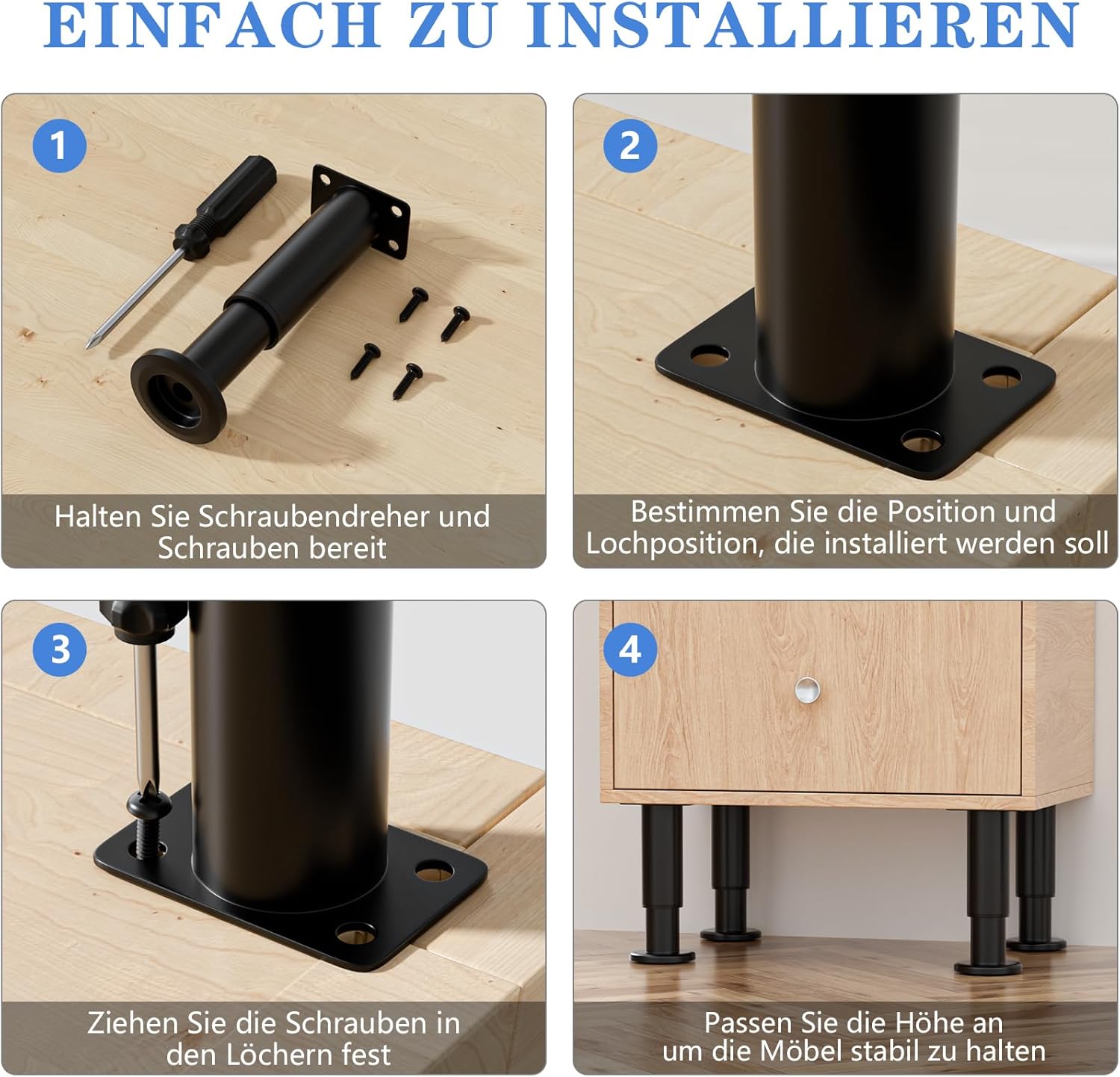 EINFACH ZU INSTALLIEREN

1

Halten Sie Schraubendreher und Schrauben bereit

2

Bestimmen Sie die Position und Lochposition, die installiert werden soll

3

Ziehen Sie die Schrauben in den Löchern fest

4

Passen Sie die Höhe an um die Möbel stabil zu halten