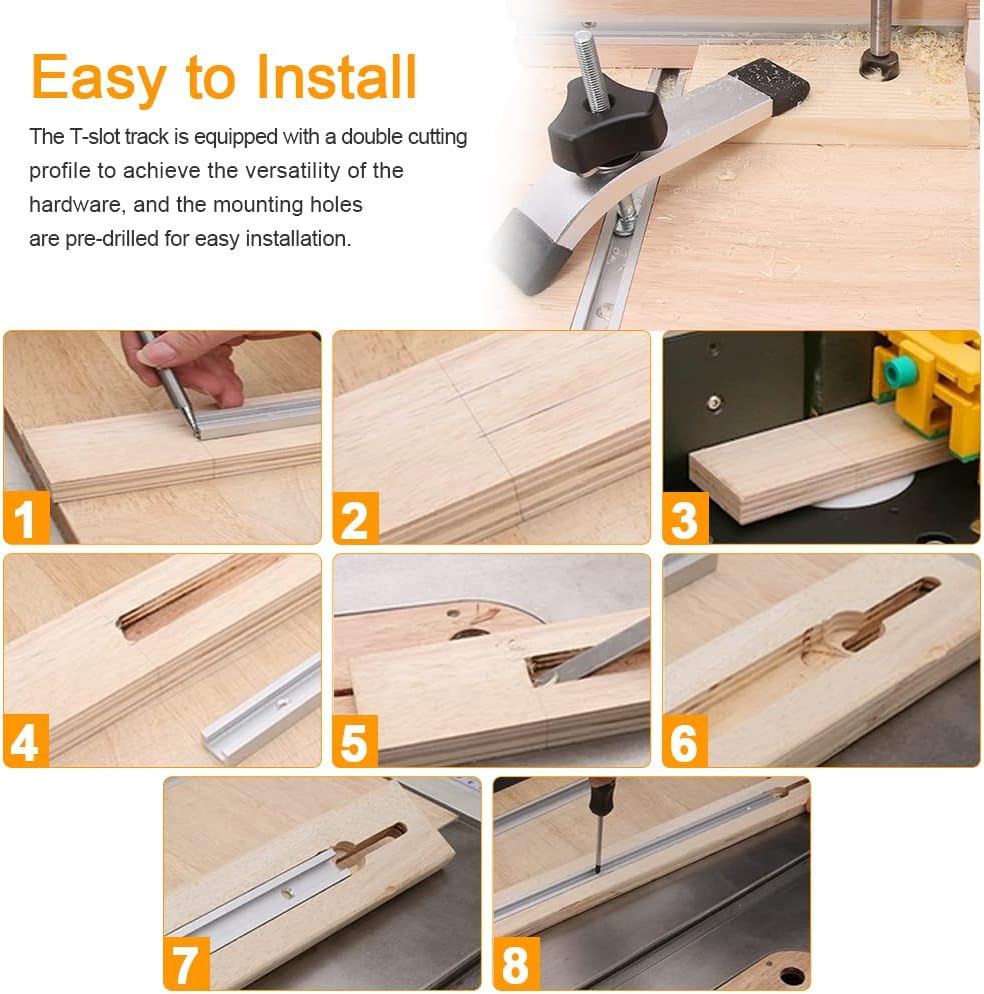 Easy to Install

The T-slot track is equipped with a double cutting profile to achieve the versatility of the hardware, and the mounting holes are pre-drilled for easy installation.

1

2

3

4

5

6

7

8