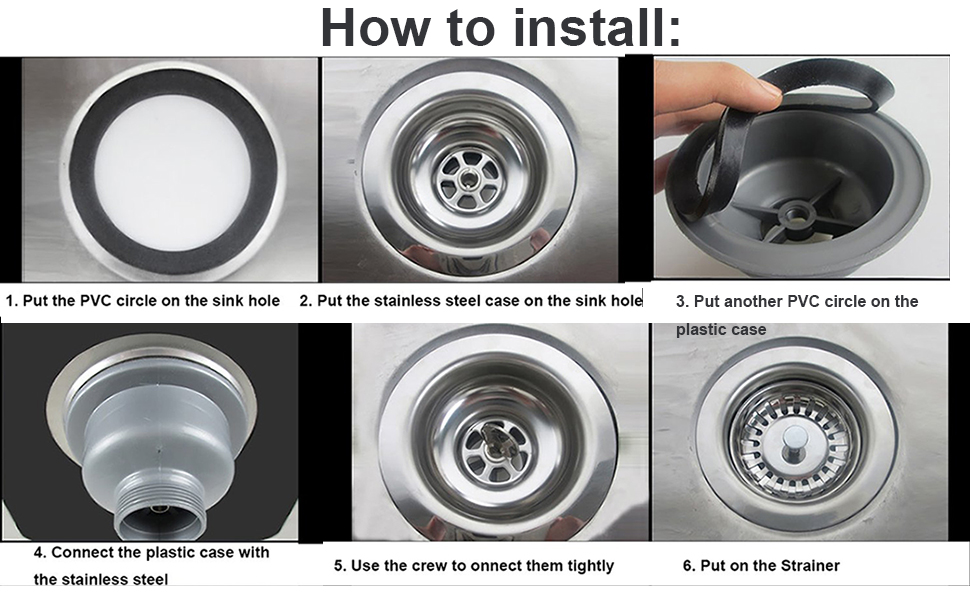 How to install:

1. Put the PVC circle on the sink hole

2. Put the stainless steel case on the sink hole

3. Put another PVC circle on the plastic case

4. Connect the plastic case with the stainless steel

5. Use the crew to onnect them tightly

6. Put on the Strainer