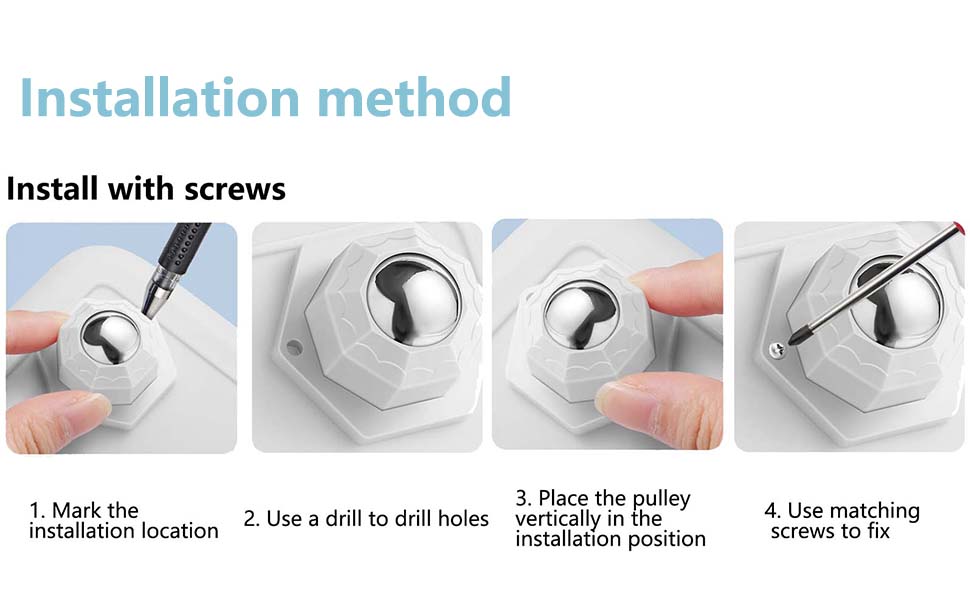 Installation method

Install with screws

1. Mark the installation location

2. Use a drill to drill holes

3. Place the pulley vertically in the installation position

4. Use matching screws to fix