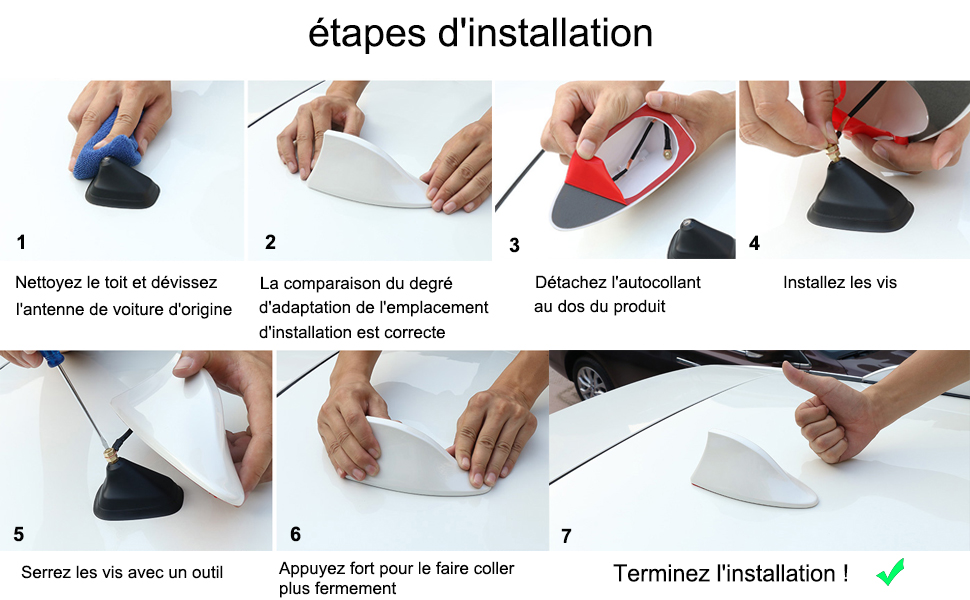 étapes d'installation

1

Nettoyez le toit et dévissez l'antenne de voiture d'origine

2

La comparaison du degré d'adaptation de l'emplacement d'installation est correcte

3

Détachez l'autocollant au dos du produit

4

Installez les vis

5

Serrez les vis avec un outil

6

Appuyez fort pour le faire coller plus fermement

7

Terminez l'installation !