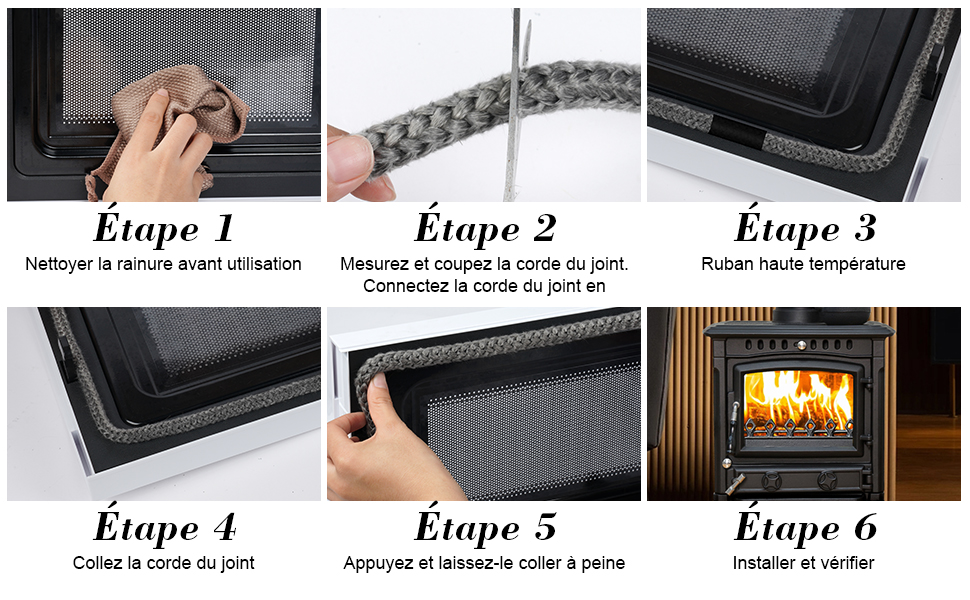 Étape 1
Nettoyer la rainure avant utilisation

Étape 2
Mesurez et coupez la corde du joint. Connectez la corde du joint en

Étape 3
Ruban haute température

Étape 4
Collez la corde du joint

Étape 5
Appuyez et laissez-le coller à peine

Étape 6
Installer et vérifier