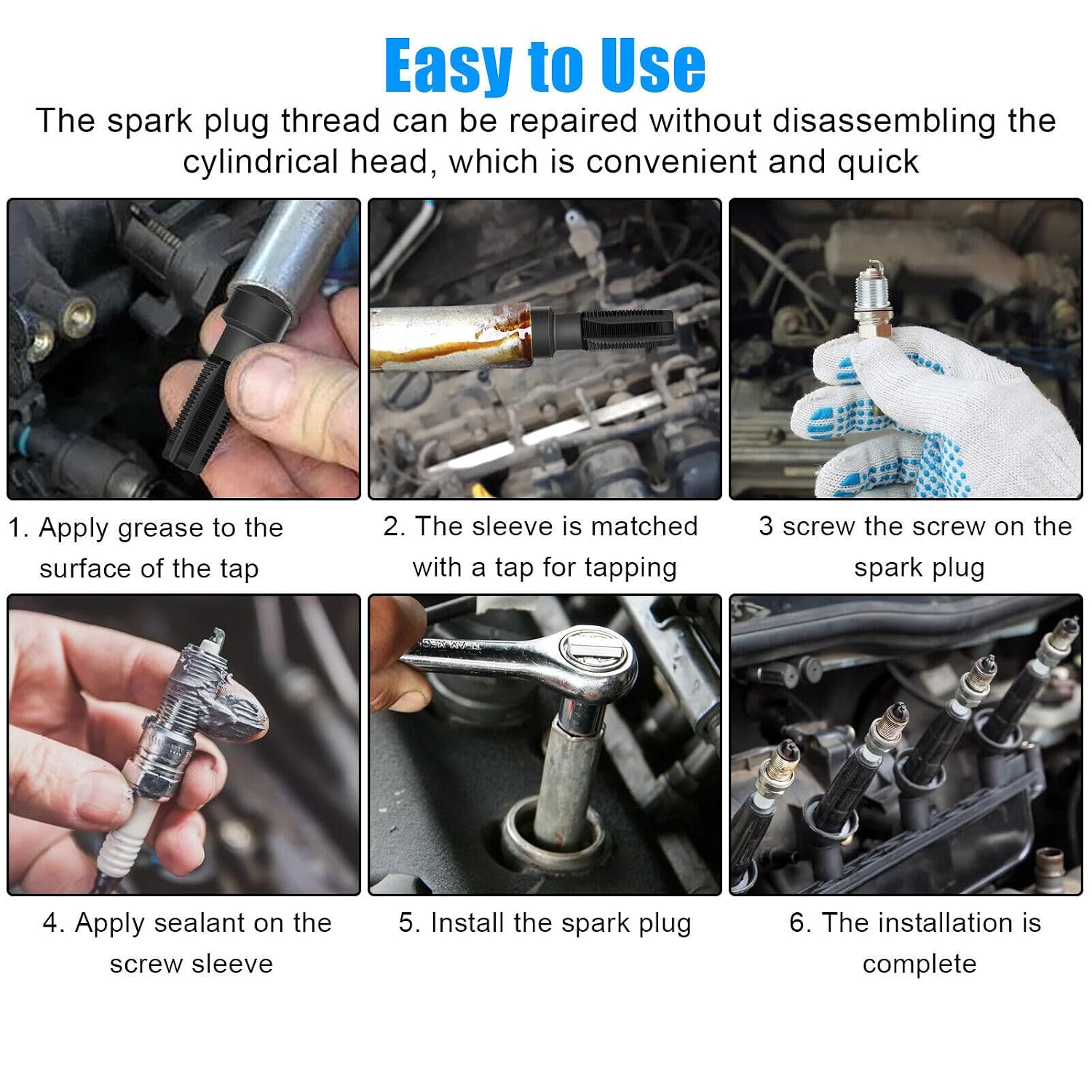 Easy to Use

The spark plug thread can be repaired without disassembling the cylindrical head, which is convenient and quick

1. Apply grease to the surface of the tap

2. The sleeve is matched with a tap for tapping

3 screw the screw on the spark plug

4. Apply sealant on the screw sleeve

5. Install the spark plug

6. The installation is complete