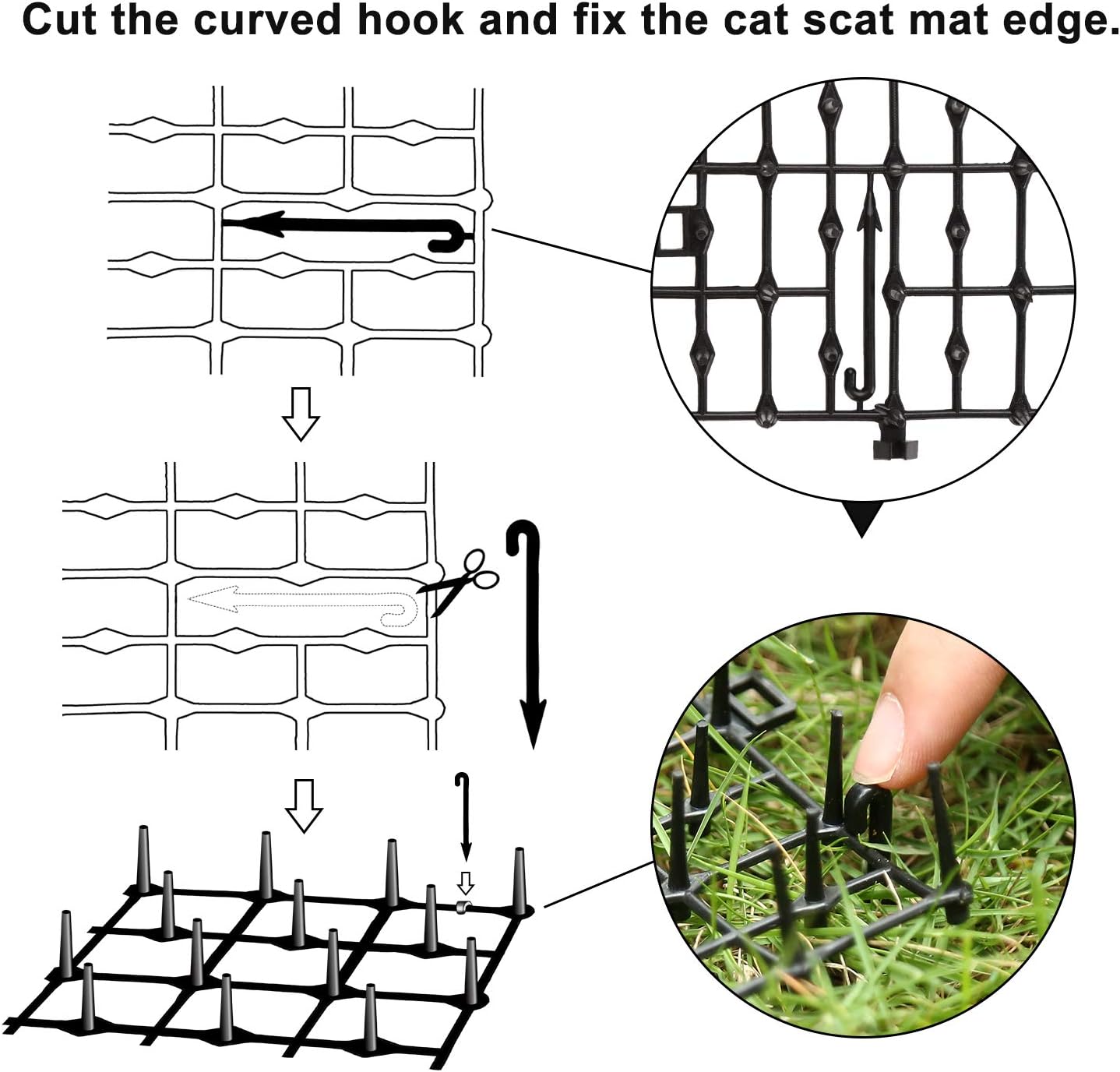 Cut the curved hook and fix the cat scat mat edge.