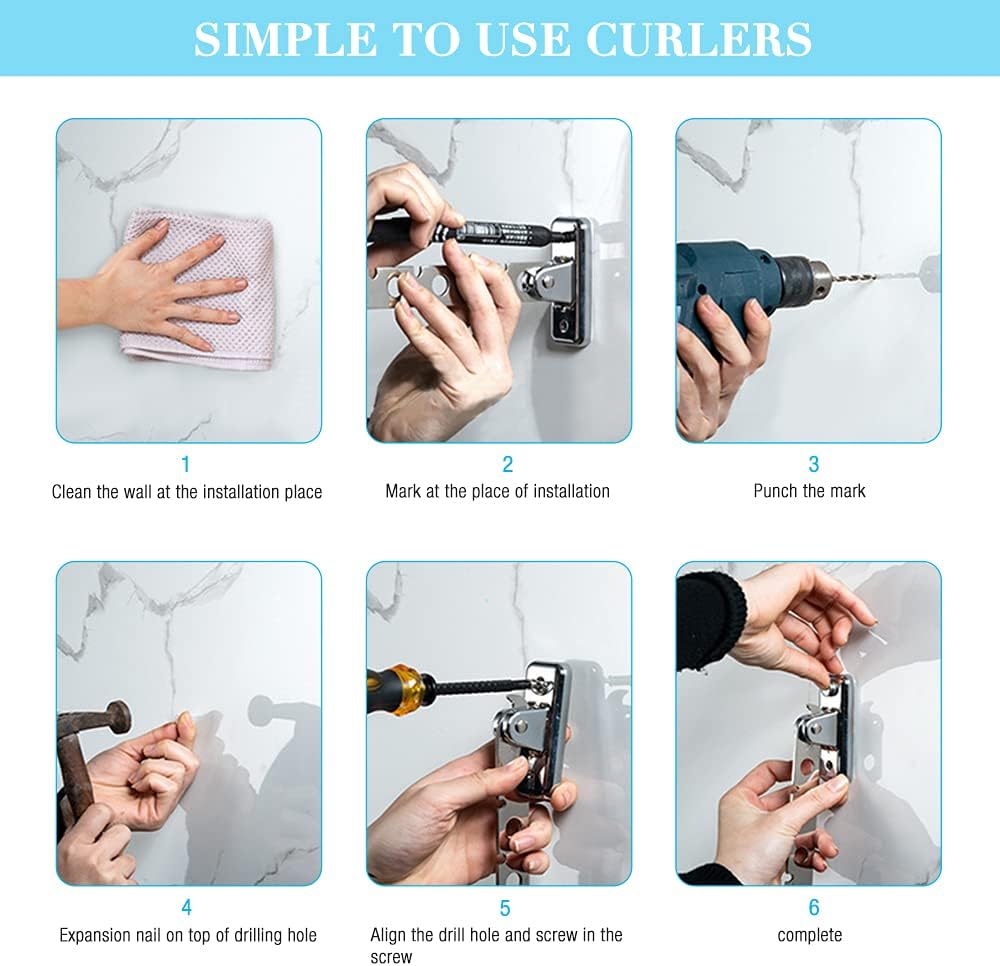 SIMPLE TO USE CURLERS

1
Clean the wall at the installation place

2
Mark at the place of installation

3
Punch the mark

4
Expansion nail on top of drilling hole

5
Align the drill hole and screw in the screw

6
complete