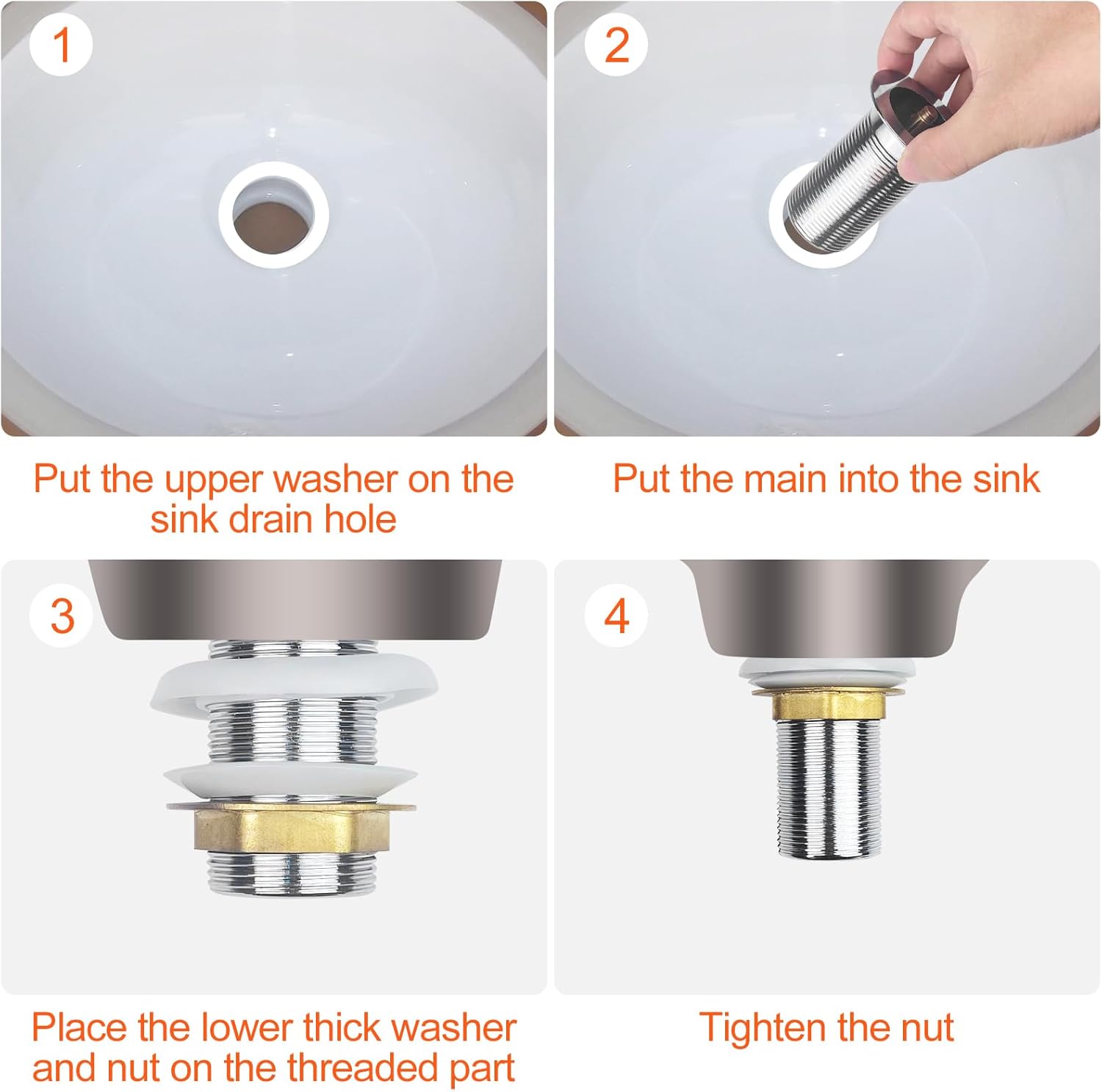 1

Put the upper washer on the sink drain hole

2

Put the main into the sink

3

Place the lower thick washer and nut on the threaded part

4

Tighten the nut