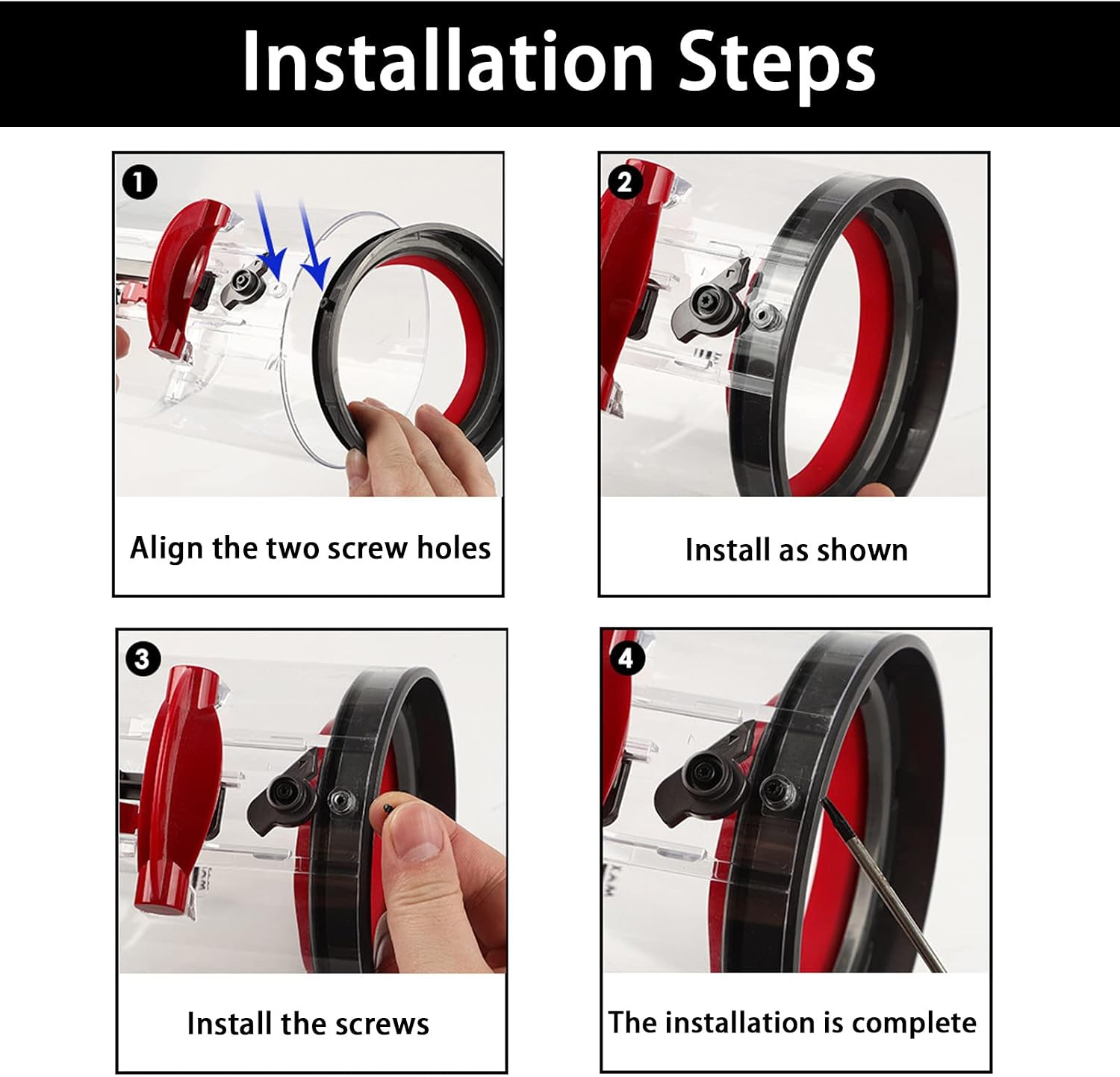 Installation Steps

1

Align the two screw holes

2

Install as shown

3

Install the screws

4

The installation is complete