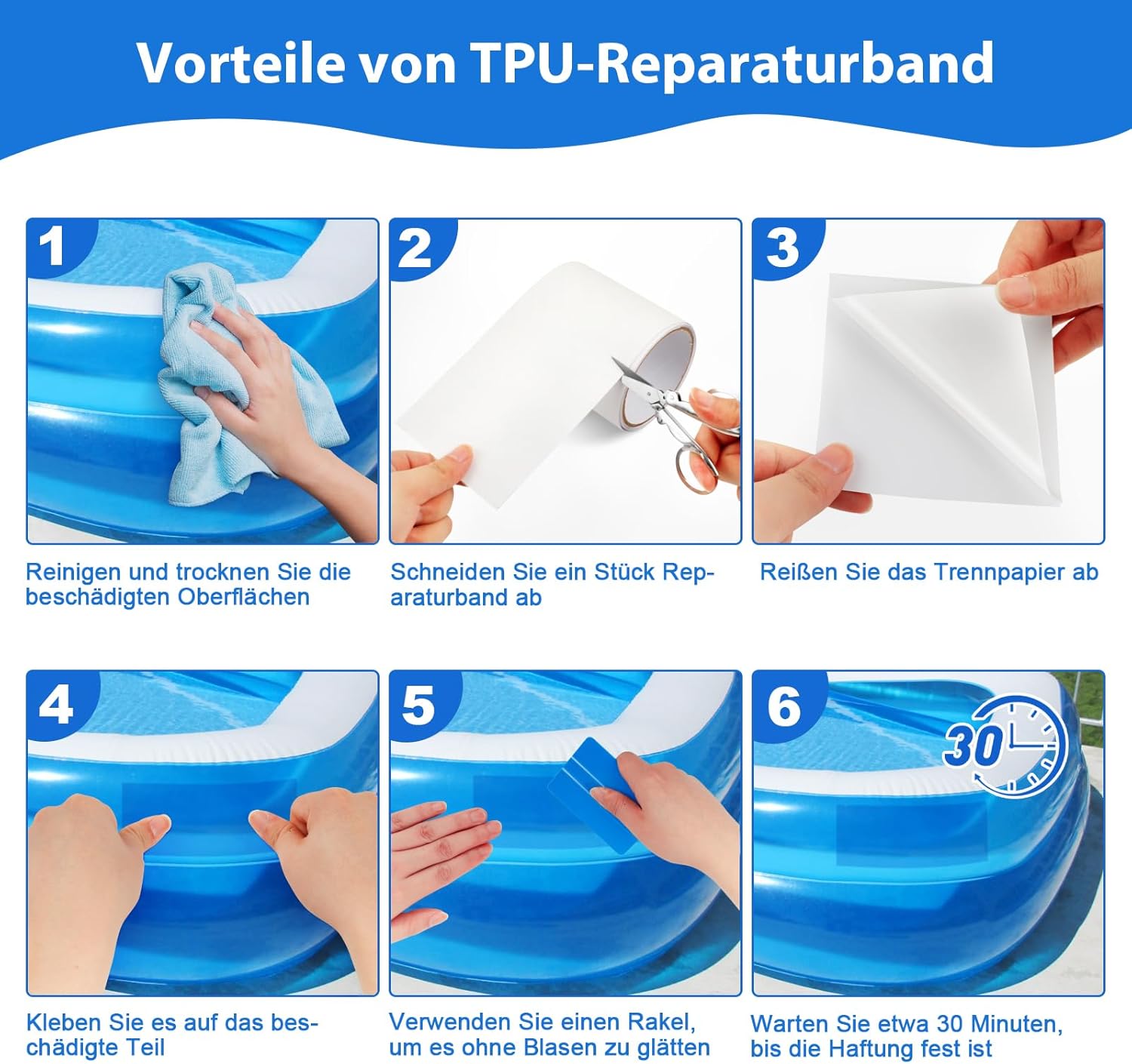 Vorteile von TPU-Reparaturband

1

Reinigen und trocknen Sie die beschädigten Oberflächen

2

Schneiden Sie ein Stück Reparaturband ab

3

Reißen Sie das Trennpapier ab

4

Kleben Sie es auf das beschädigte Teil

5

Verwenden Sie einen Rakel, um es ohne Blasen zu glätten

6

30

Warten Sie etwa 30 Minuten, bis die Haftung fest ist