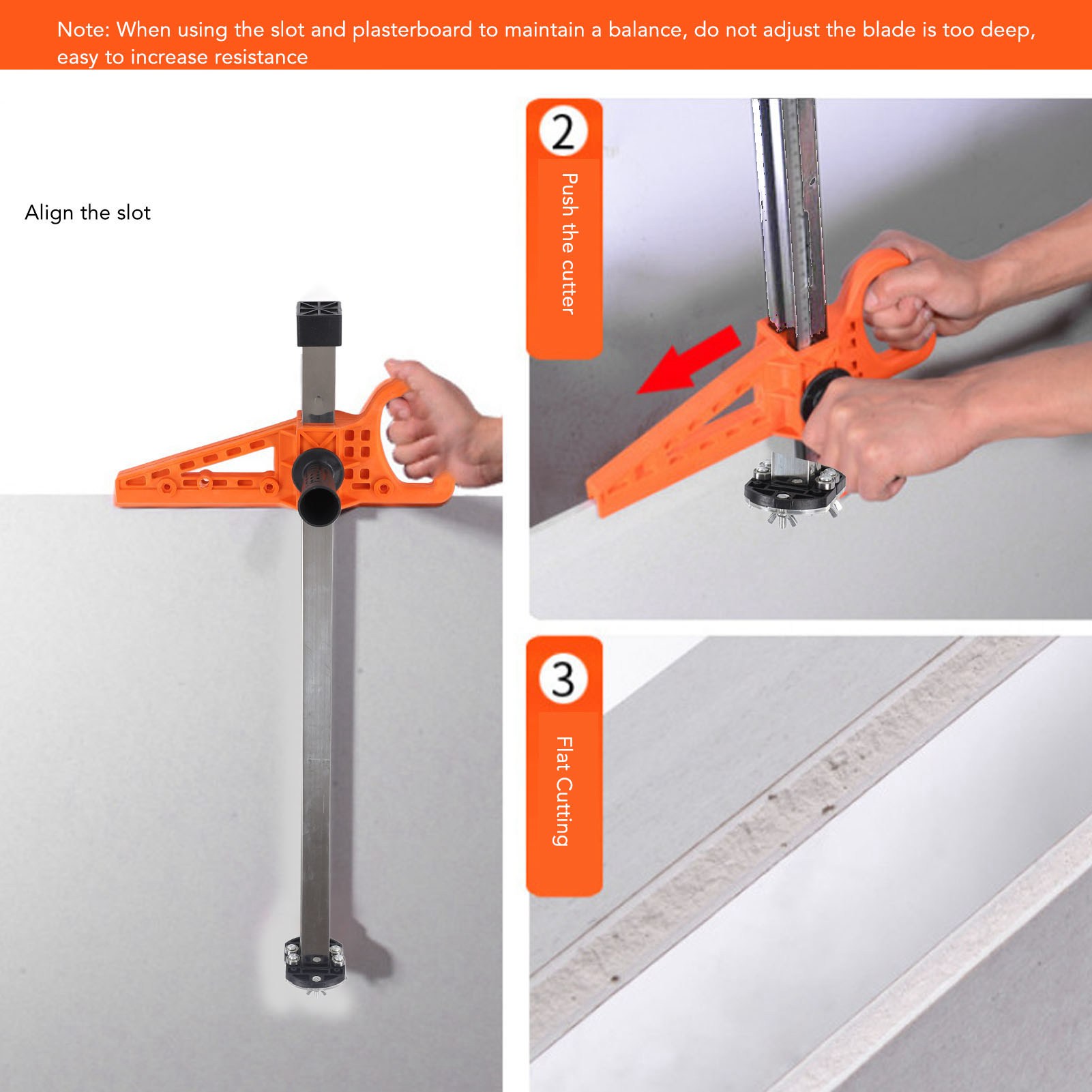 Note: When using the slot and plasterboard to maintain a balance, do not adjust the blade is too deep, easy to increase resistance

Align the slot

2
Push the cutter

3
Flat Cutting