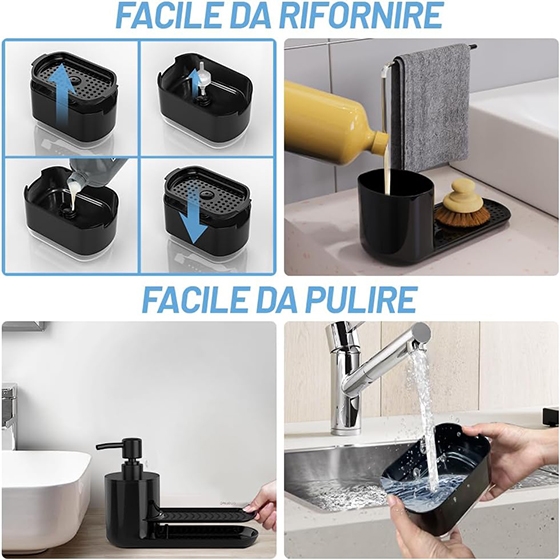 FACILE DA RIFORNIRE

FACILE DA PULIRE