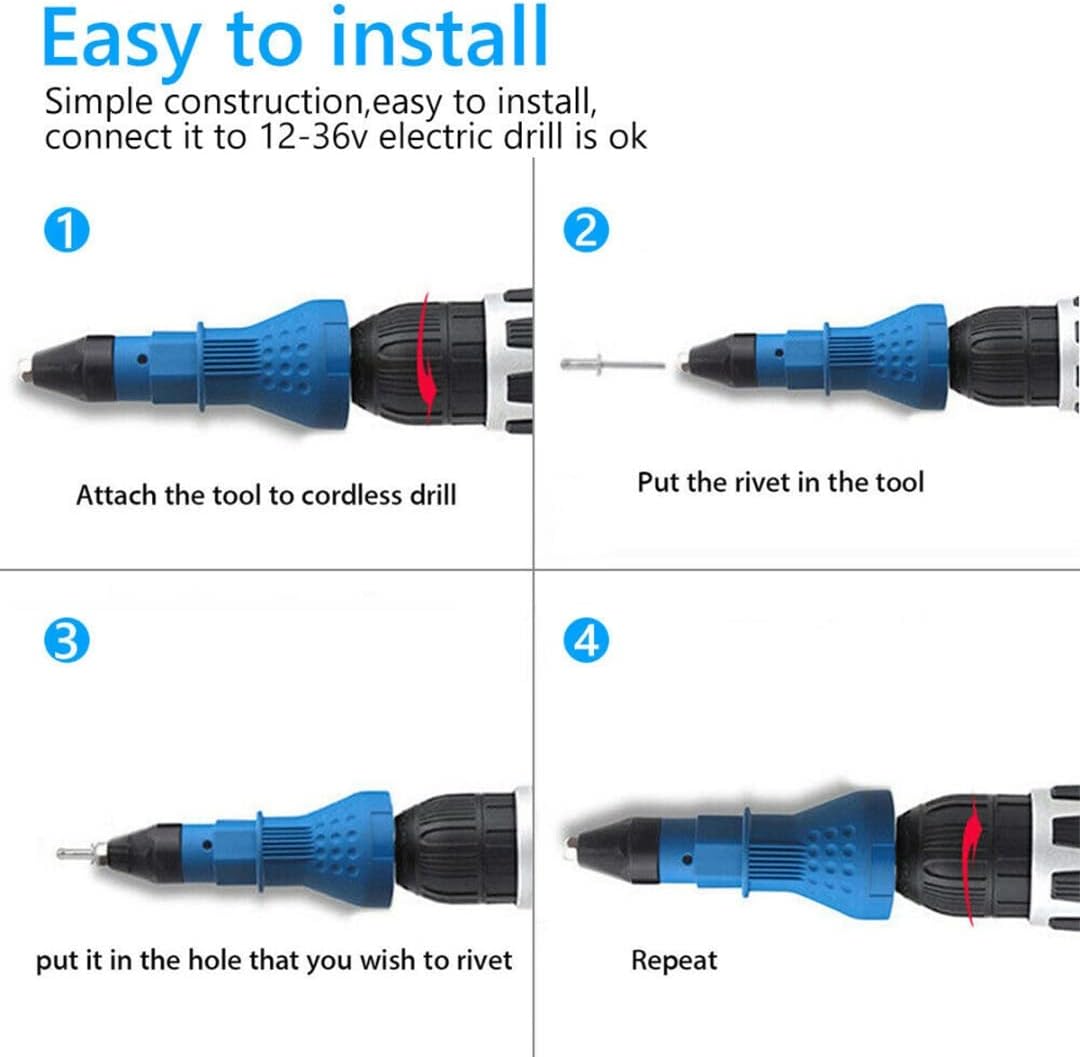 Easy to install
Simple construction,easy to install, connect it to 12-36v electric drill is ok

1

Attach the tool to cordless drill

2

Put the rivet in the tool

3

put it in the hole that you wish to rivet

4

Repeat