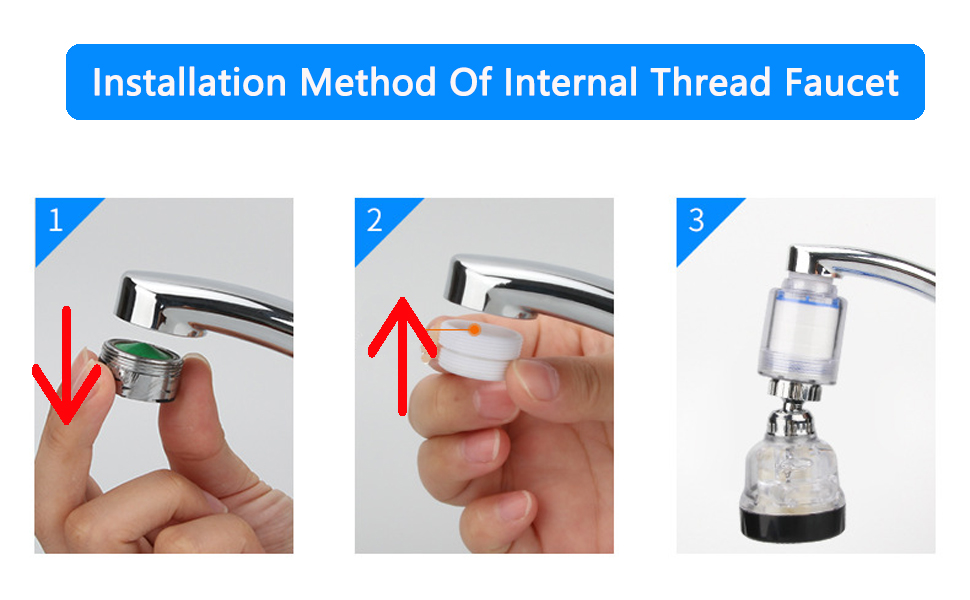 Installation Method Of Internal Thread Faucet

1

2

3