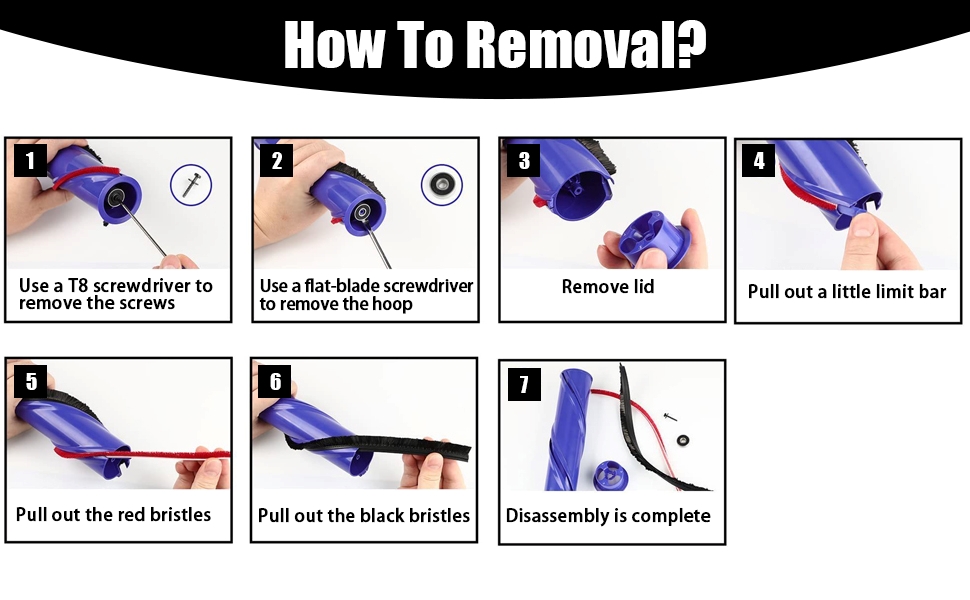 How To Removal?

1
Use a T8 screwdriver to remove the screws

2
Use a flat-blade screwdriver to remove the hoop

3
Remove lid

4
Pull out a little limit bar

5
Pull out the red bristles

6
Pull out the black bristles

7
Disassembly is complete