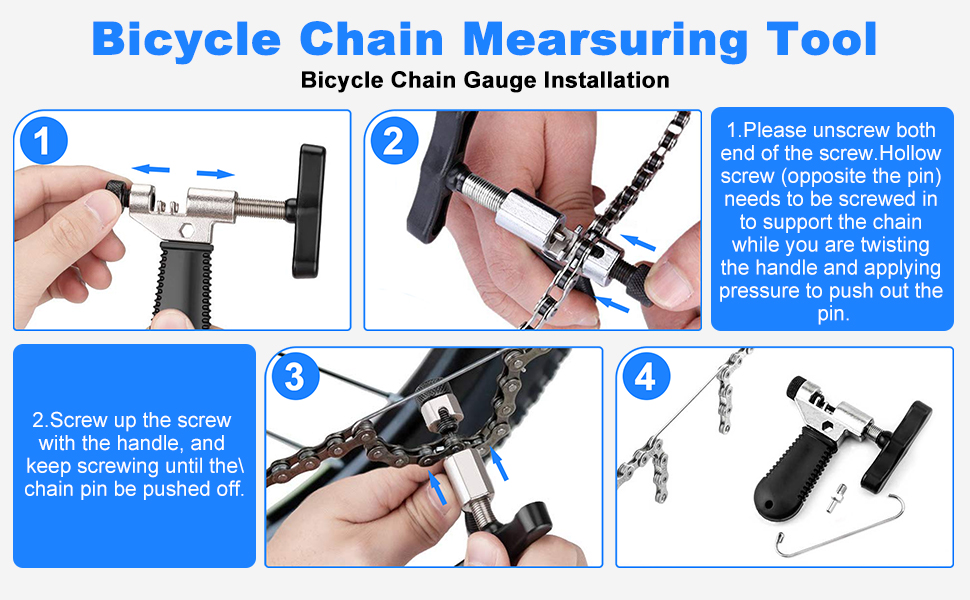 Bicycle Chain Mearsuring Tool

Bicycle Chain Gauge Installation

1

2

1.Please unscrew both end of the screw.Hollow screw (opposite the pin) needs to be screwed in to support the chain while you are twisting the handle and applying pressure to push out the pin.

2.Screw up the screw with the handle, and keep screwing until the\ chain pin be pushed off.

3

4