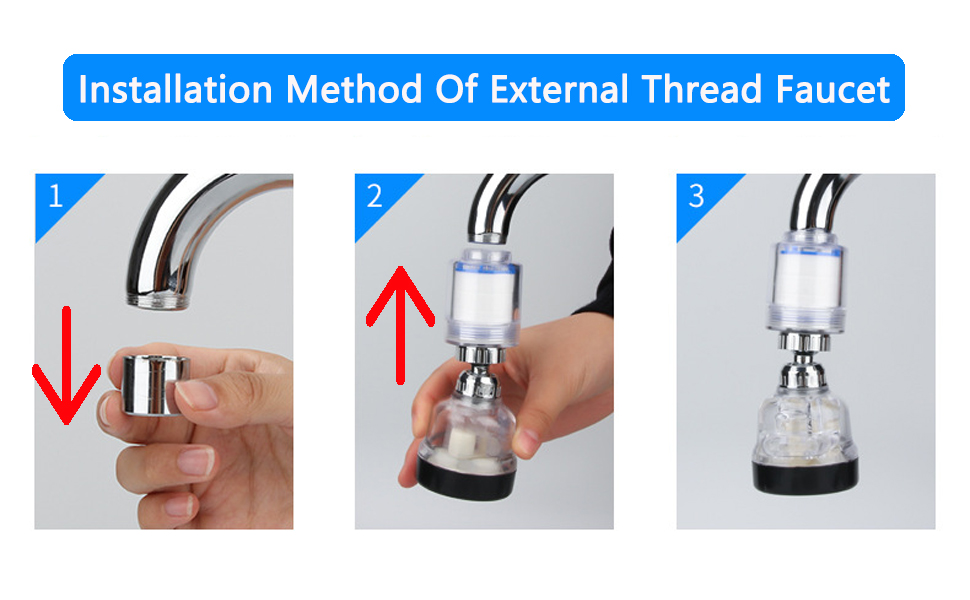 Installation Method Of External Thread Faucet

1

2

3