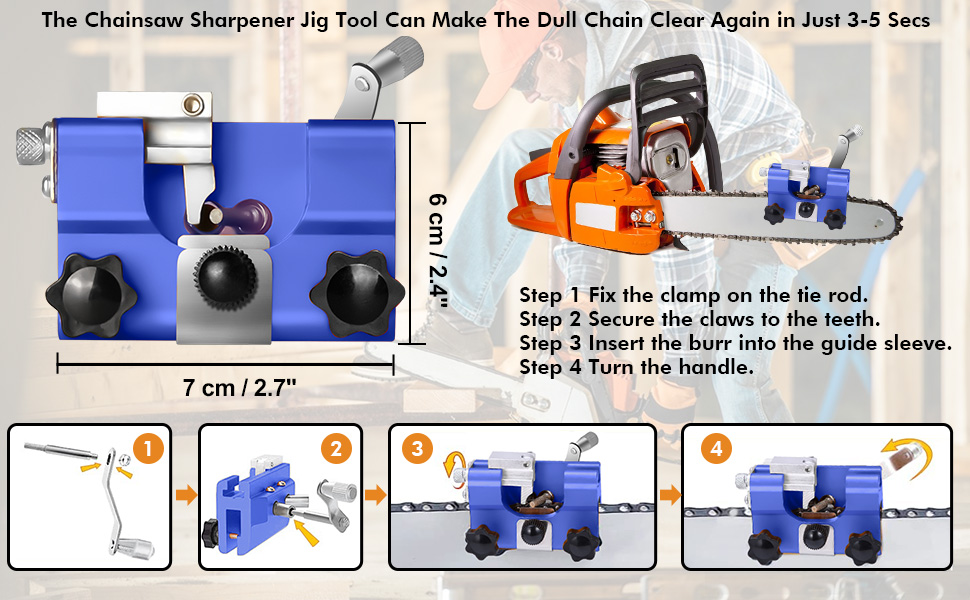 The Chainsaw Sharpener Jig Tool Can Make The Dull Chain Clear Again in Just 3-5 Secs

6 cm / 2.4"

7 cm / 2.7"

Step 1 Fix the clamp on the tie rod.
Step 2 Secure the claws to the teeth.
Step 3 Insert the burr into the guide sleeve.
Step 4 Turn the handle.

1

2

3

4