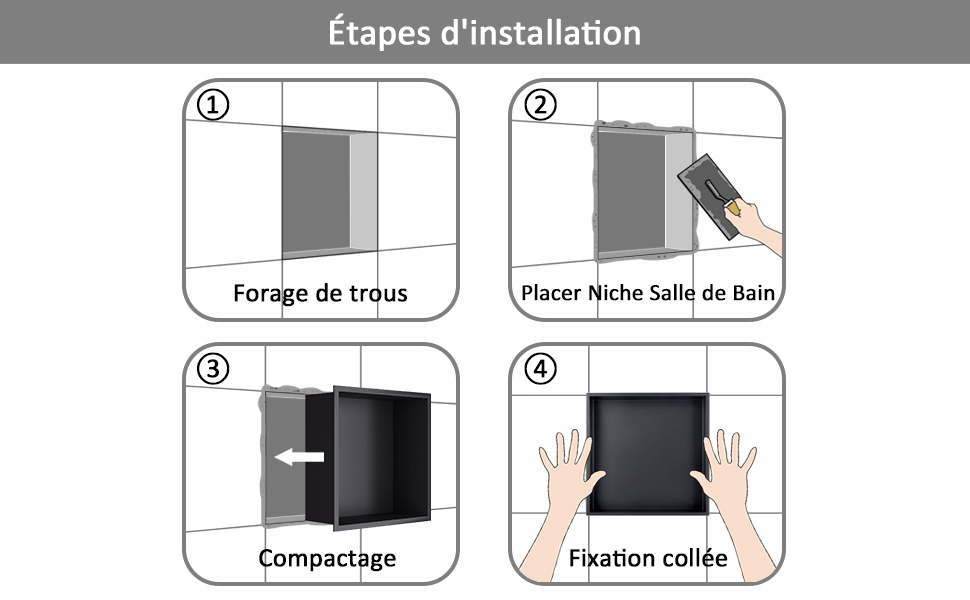 Étapes d'installation

①
Forage de trous

②
Placer Niche Salle de Bain

③
Compactage

④
Fixation collée