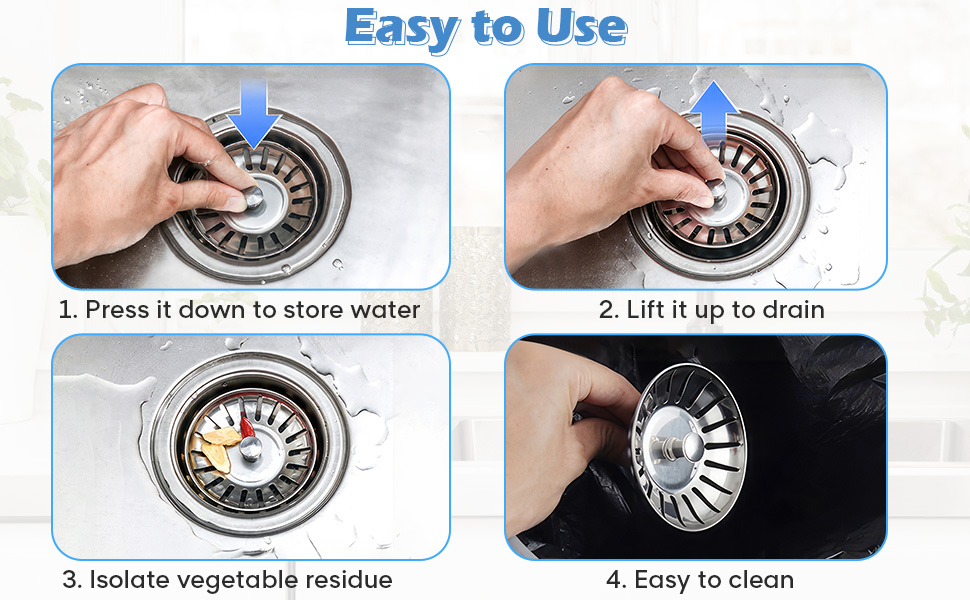 Easy to Use

1. Press it down to store water

2. Lift it up to drain

3. Isolate vegetable residue

4. Easy to clean