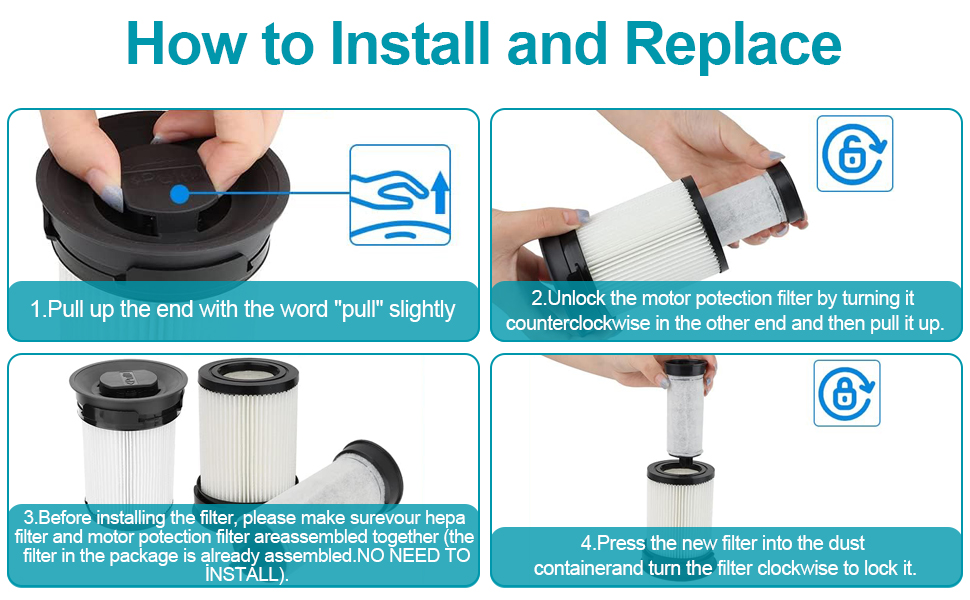 How to Install and Replace

1.Pull up the end with the word "pull" slightly

2.Unlock the motor potection filter by turning it counterclockwise in the other end and then pull it up.

3.Before installing the filter, please make surevour hepa filter and motor potection filter areassembled together (the filter in the package is already assembled.NO NEED TO INSTALL).

4.Press the new filter into the dust containerand turn the filter clockwise to lock it.