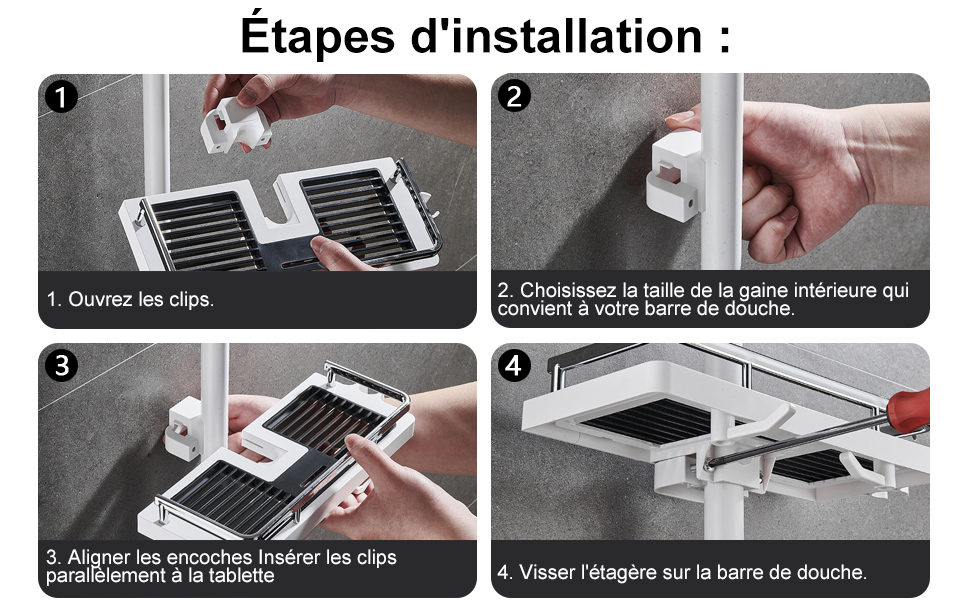 Étapes d'installation :

1

1. Ouvrez les clips.

2

2. Choisissez la taille de la gaine intérieure qui convient à votre barre de douche.

3

3. Aligner les encoches Insérer les clips parallèlement à la tablette

4

4. Visser l'étagère sur la barre de douche.