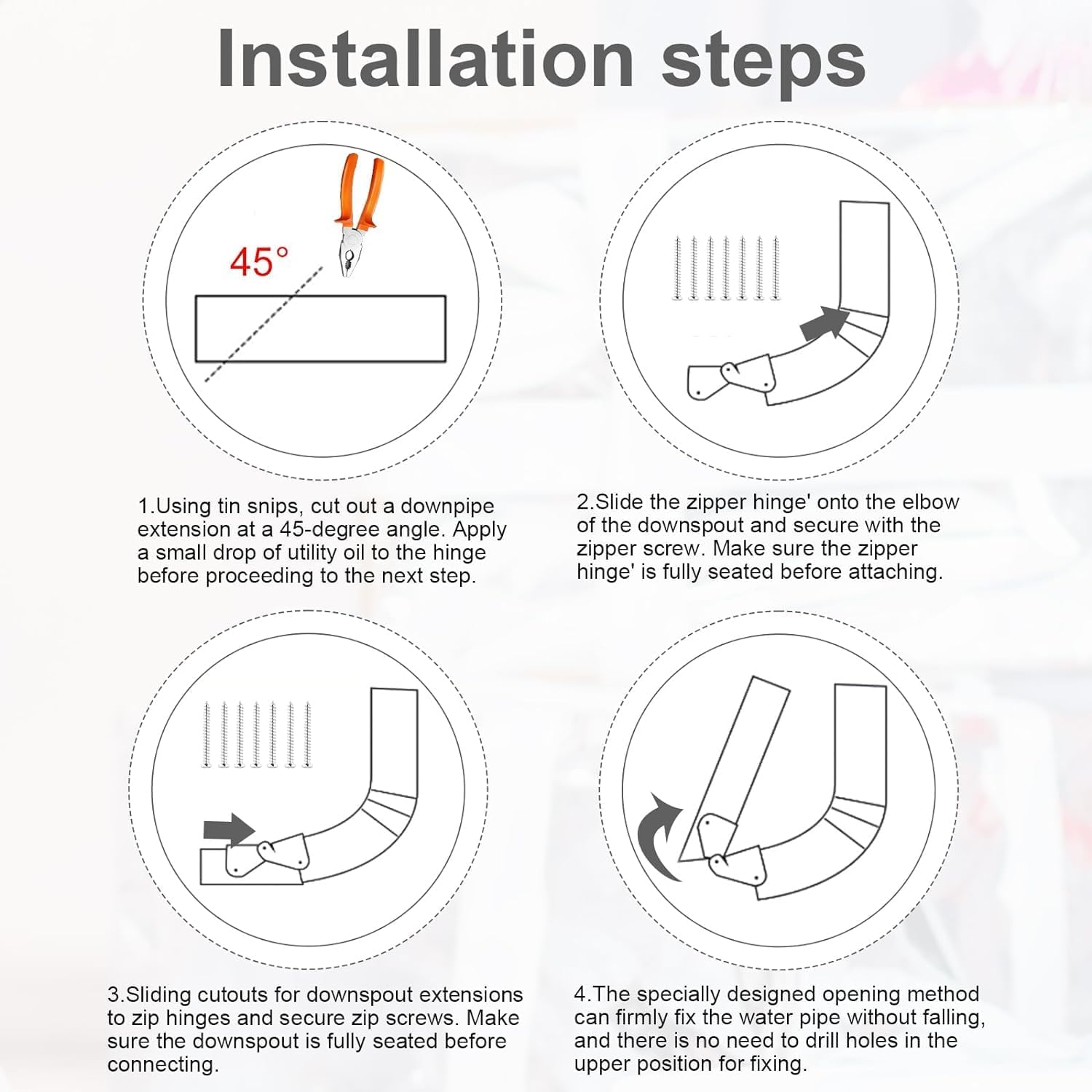 Installation steps

45°

1.Using tin snips, cut out a downpipe extension at a 45-degree angle. Apply a small drop of utility oil to the hinge before proceeding to the next step.

2.Slide the zipper hinge' onto the elbow of the downspout and secure with the zipper screw. Make sure the zipper hinge' is fully seated before attaching.

3.Sliding cutouts for downspout extensions to zip hinges and secure zip screws. Make sure the downspout is fully seated before connecting.

4.The specially designed opening method can firmly fix the water pipe without falling, and there is no need to drill holes in the upper position for fixing.