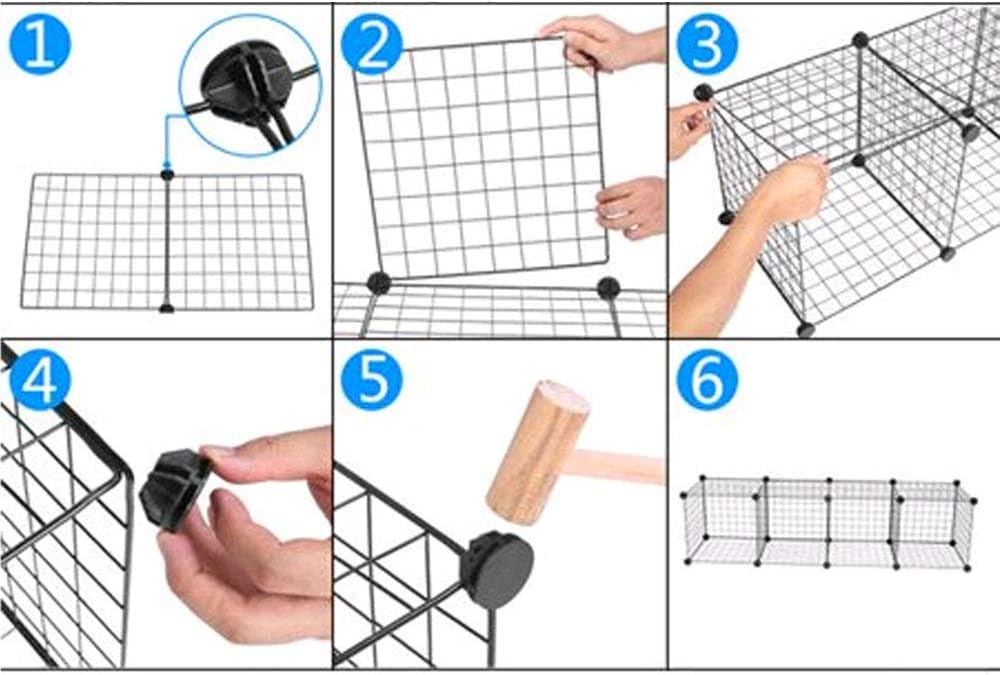 1

2

3

4

5

6