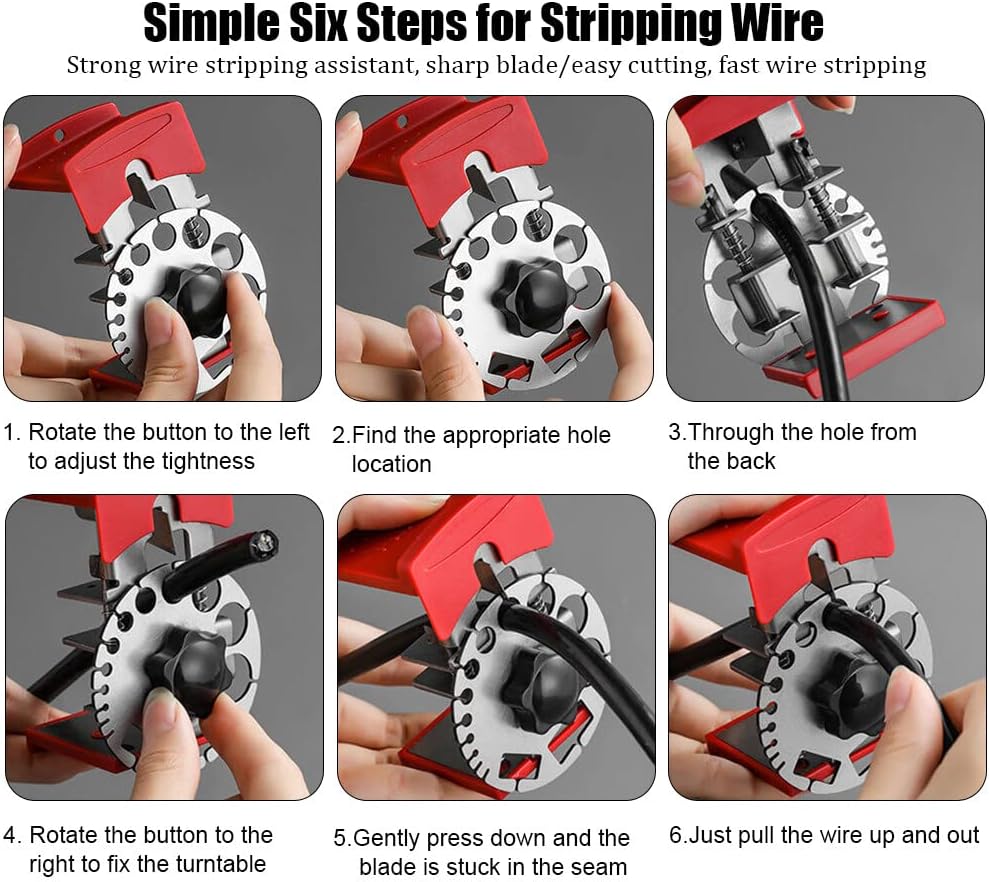 Simple Six Steps for Stripping Wire

Strong wire stripping assistant, sharp blade/easy cutting, fast wire stripping

1. Rotate the button to the left to adjust the tightness

2.Find the appropriate hole location

3.Through the hole from the back

4. Rotate the button to the right to fix the turntable

5.Gently press down and the blade is stuck in the seam

6.Just pull the wire up and out