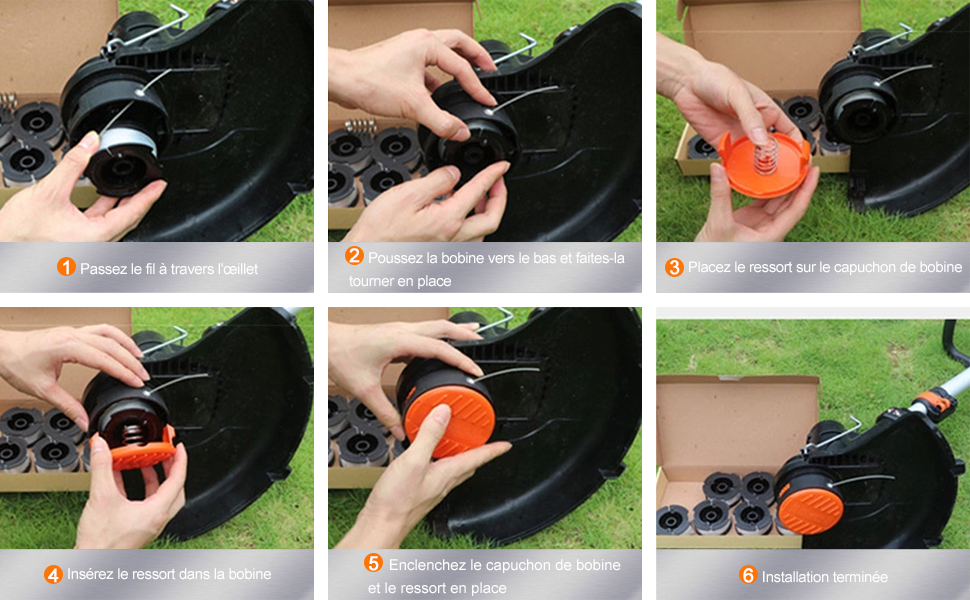 1 Passez le fil à travers l'œillet

2 Poussez la bobine vers le bas et faites-la tourner en place

3 Placez le ressort sur le capuchon de bobine

4 Insérez le ressort dans la bobine

5 Enclenchez le capuchon de bobine et le ressort en place

6 Installation terminée