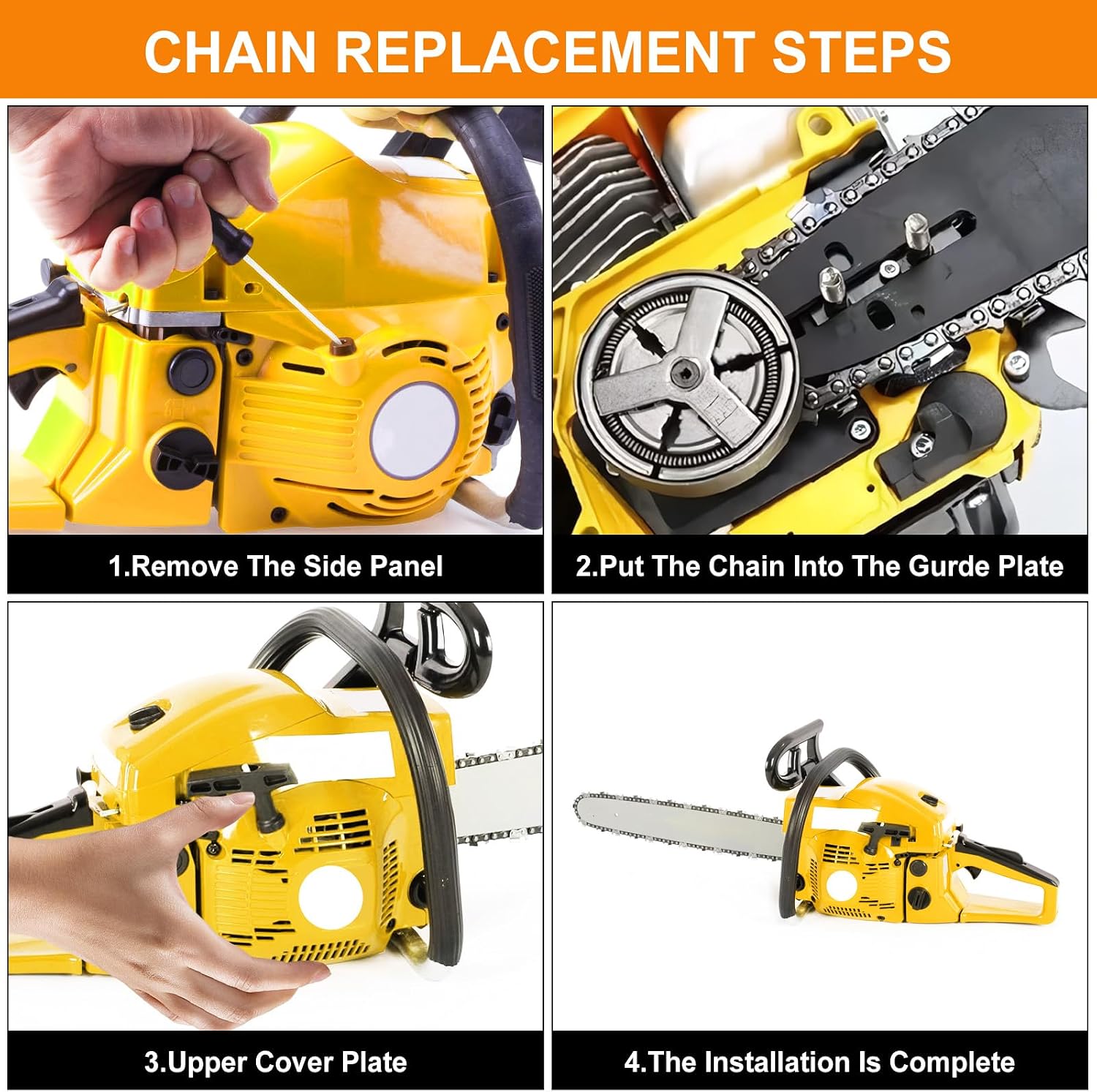 CHAIN REPLACEMENT STEPS

1.Remove The Side Panel

2.Put The Chain Into The Gurde Plate

3.Upper Cover Plate

4.The Installation Is Complete