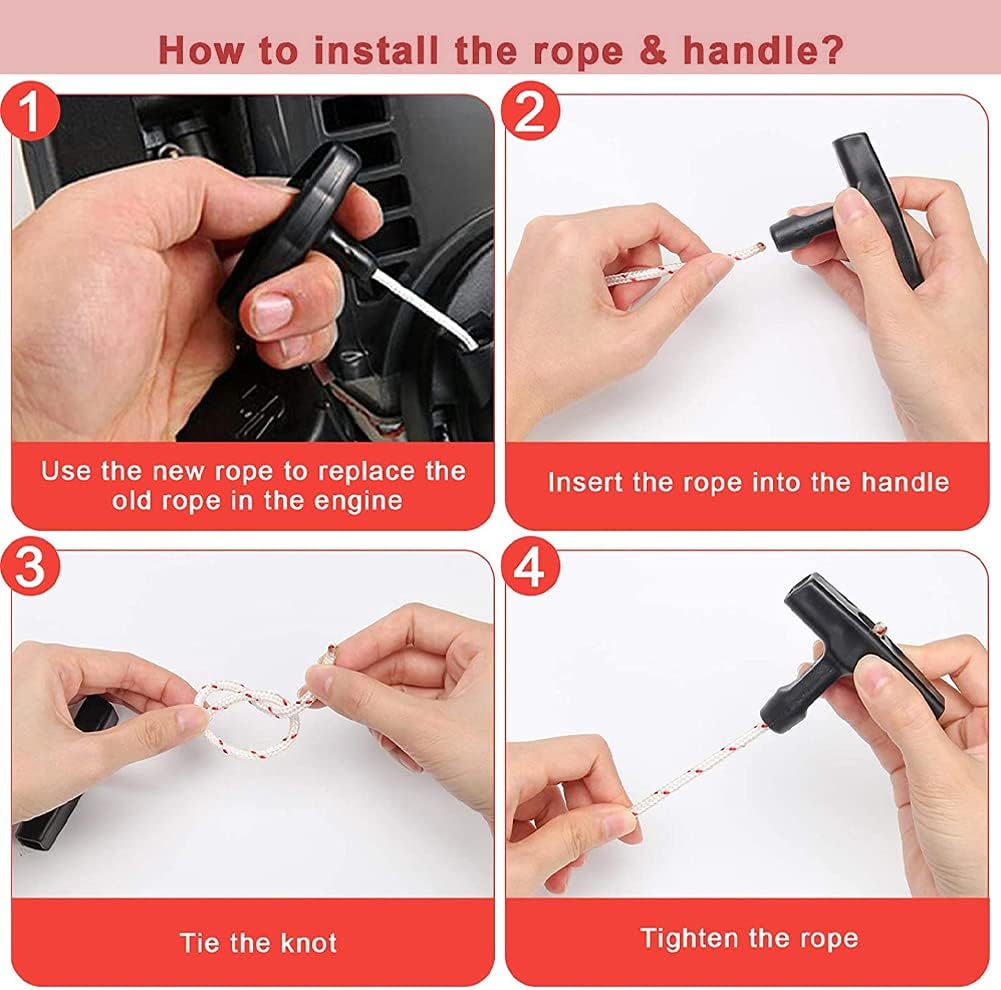 How to install the rope & handle?

1

Use the new rope to replace the old rope in the engine

2

Insert the rope into the handle

3

Tie the knot

4

Tighten the rope