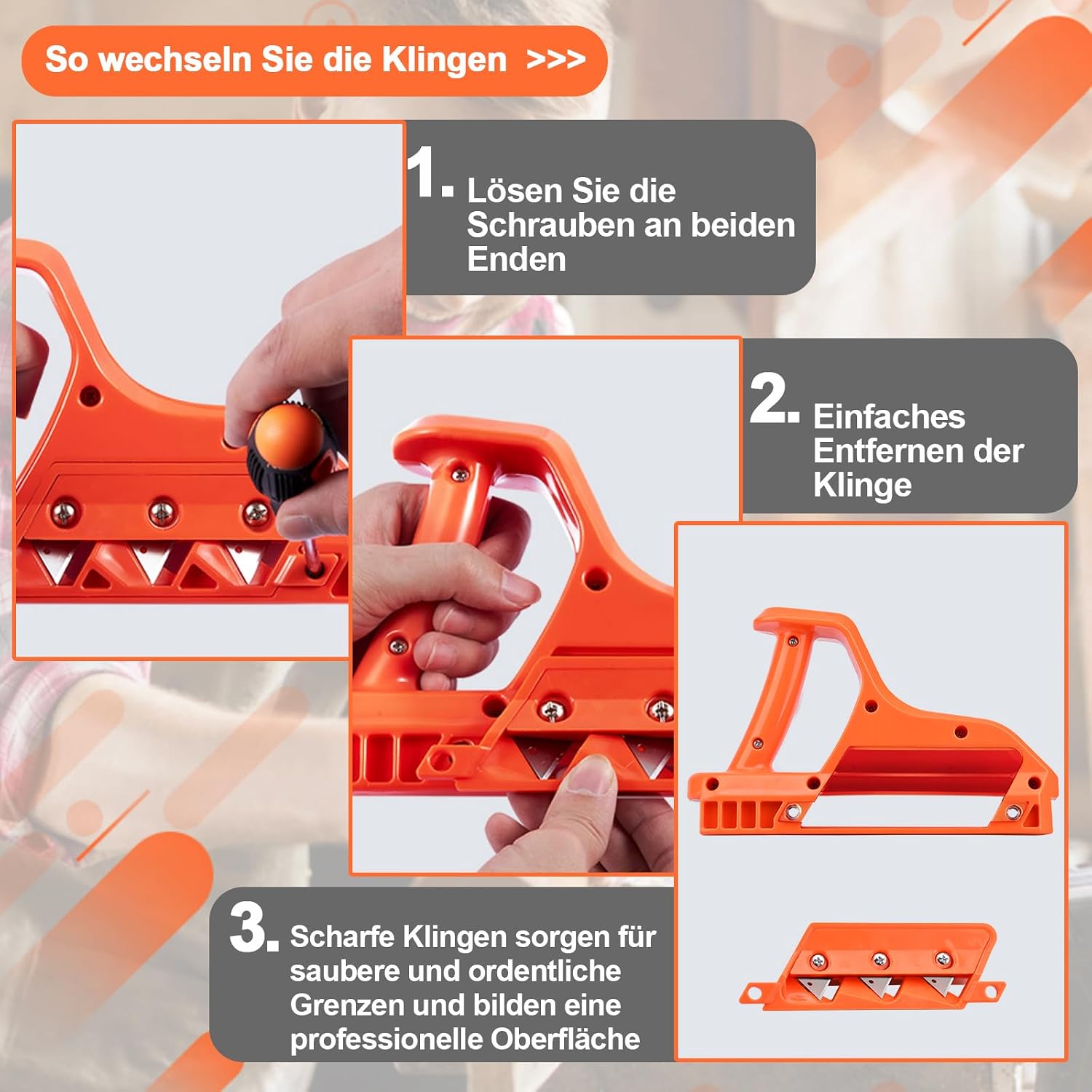 So wechseln Sie die Klingen >>>

1. Lösen Sie die Schrauben an beiden Enden

2. Einfaches Entfernen der Klinge

3. Scharfe Klingen sorgen für saubere und ordentliche Grenzen und bilden eine professionelle Oberfläche