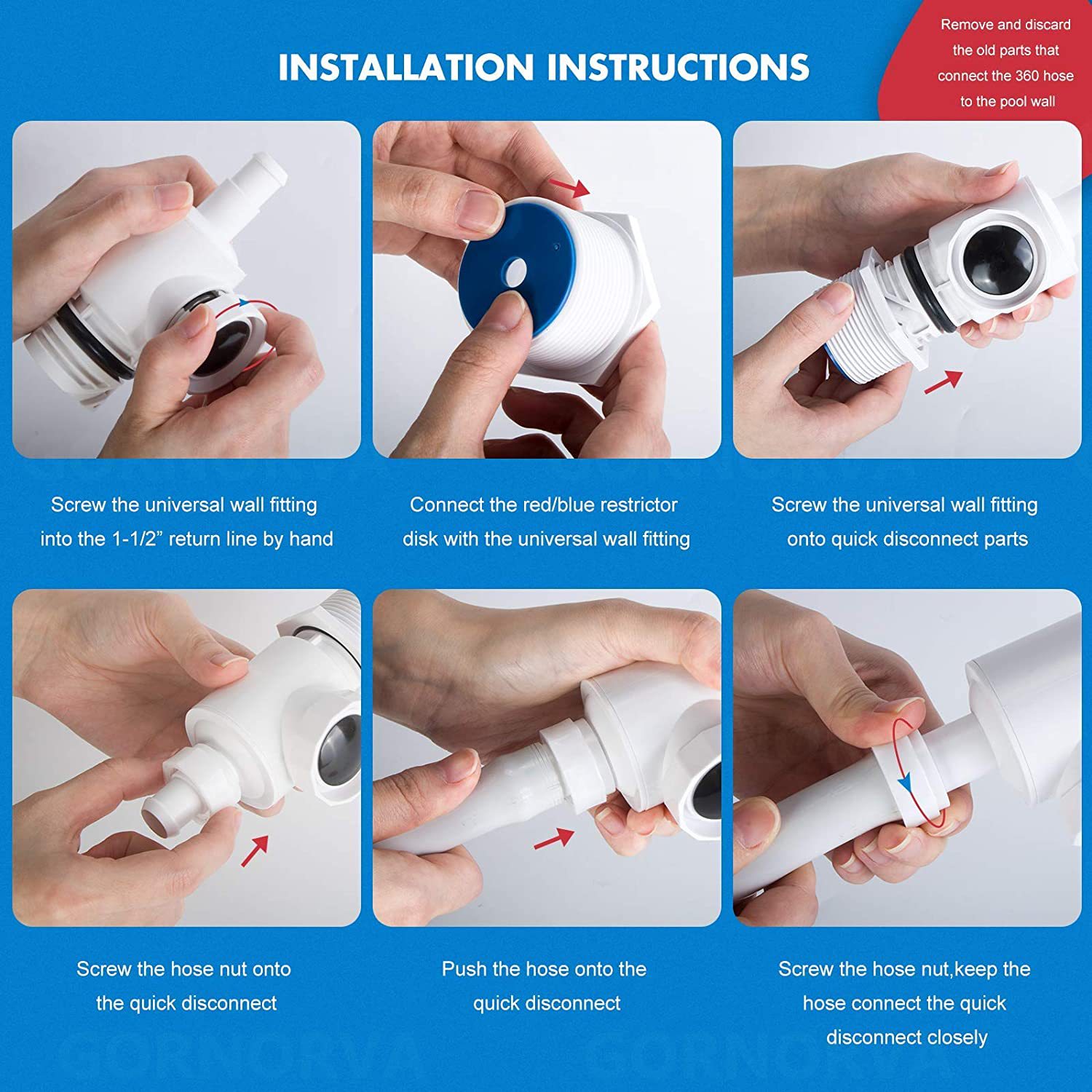 INSTALLATION INSTRUCTIONS

Remove and discard the old parts that connect the 360 hose to the pool wall

Screw the universal wall fitting into the 1-1/2” return line by hand

Connect the red/blue restrictor disk with the universal wall fitting

Screw the universal wall fitting onto quick disconnect parts

Screw the hose nut onto the quick disconnect

Push the hose onto the quick disconnect

Screw the hose nut,keep the hose connect the quick disconnect closely