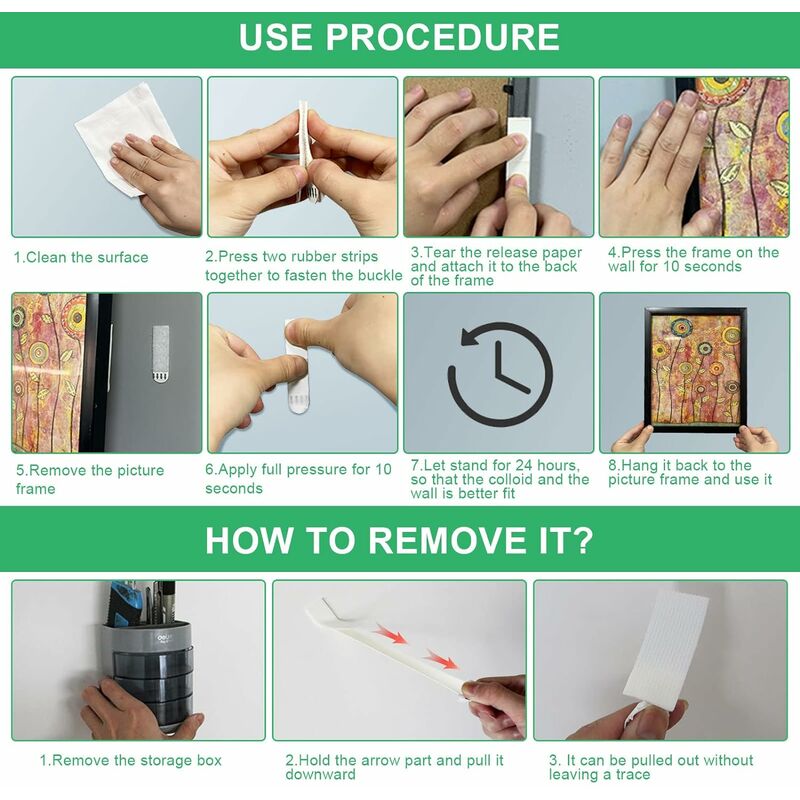 USE PROCEDURE

1.Clean the surface

2.Press two rubber strips together to fasten the buckle

3.Tear the release paper and attach it to the back of the frame

4.Press the frame on the wall for 10 seconds

5.Remove the picture frame

6.Apply full pressure for 10 seconds

7.Let stand for 24 hours, so that the colloid and the wall is better fit

8.Hang it back to the picture frame and use it

HOW TO REMOVE IT?

1.Remove the storage box

2.Hold the arrow part and pull it downward

3. It can be pulled out without leaving a trace