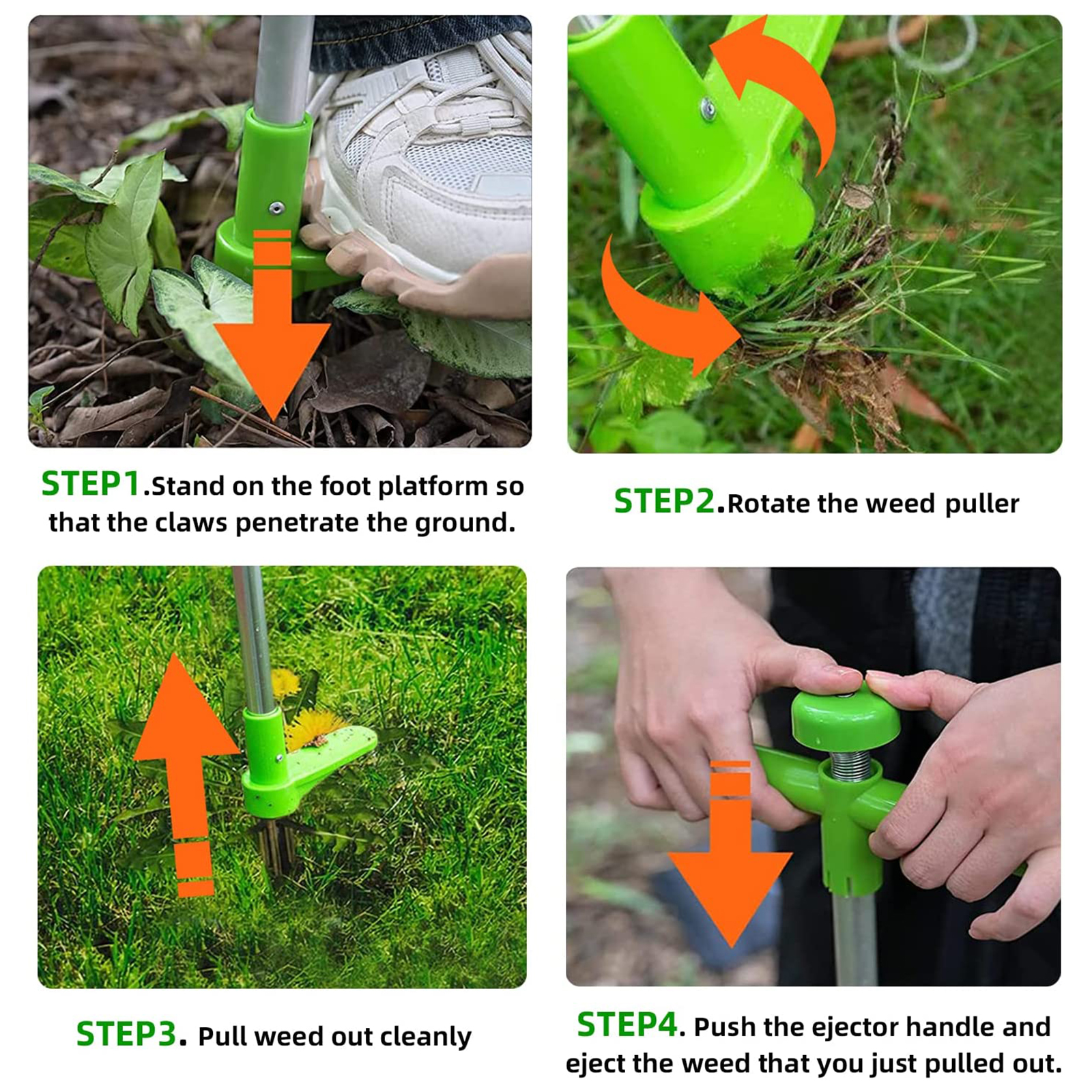 STEP1.Stand on the foot platform so that the claws penetrate the ground.

STEP2.Rotate the weed puller

STEP3. Pull weed out cleanly

STEP4. Push the ejector handle and eject the weed that you just pulled out.