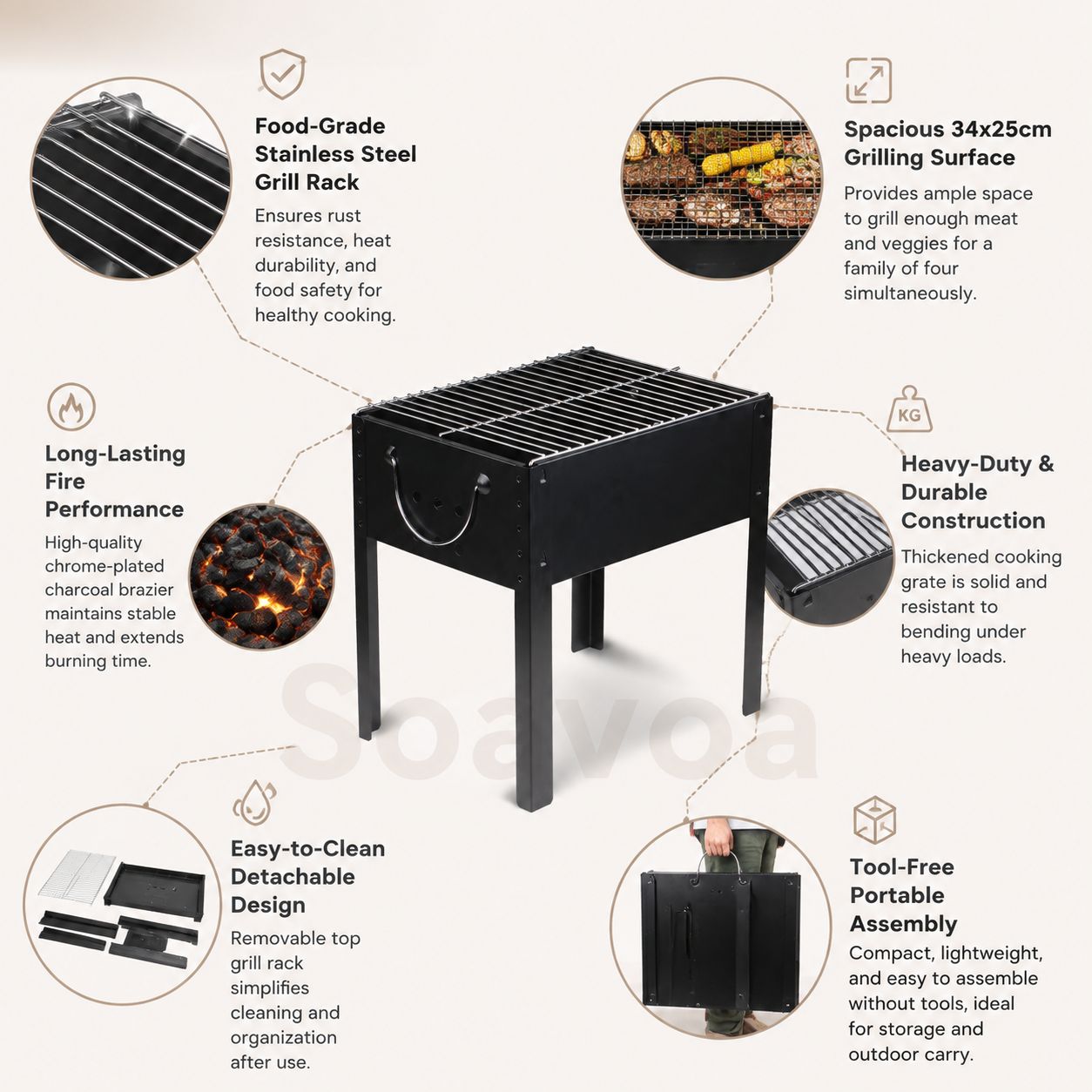 Food-Grade Stainless Steel Grill Rack

Ensures rust resistance, heat durability, and food safety for healthy cooking.

Spacious 34x25cm Grilling Surface

Provides ample space to grill enough meat and veggies for a family of four simultaneously.

Long-Lasting Fire Performance

High-quality chrome-plated charcoal brazier maintains stable heat and extends burning time.

KG

Heavy-Duty & Durable Construction

Thickened cooking grate is solid and resistant to bending under heavy loads.

Soavoa

Easy-to-Clean Detachable Design

Removable top grill rack simplifies cleaning and organization after use.

Tool-Free Portable Assembly

Compact, lightweight, and easy to assemble without tools, ideal for storage and outdoor carry.