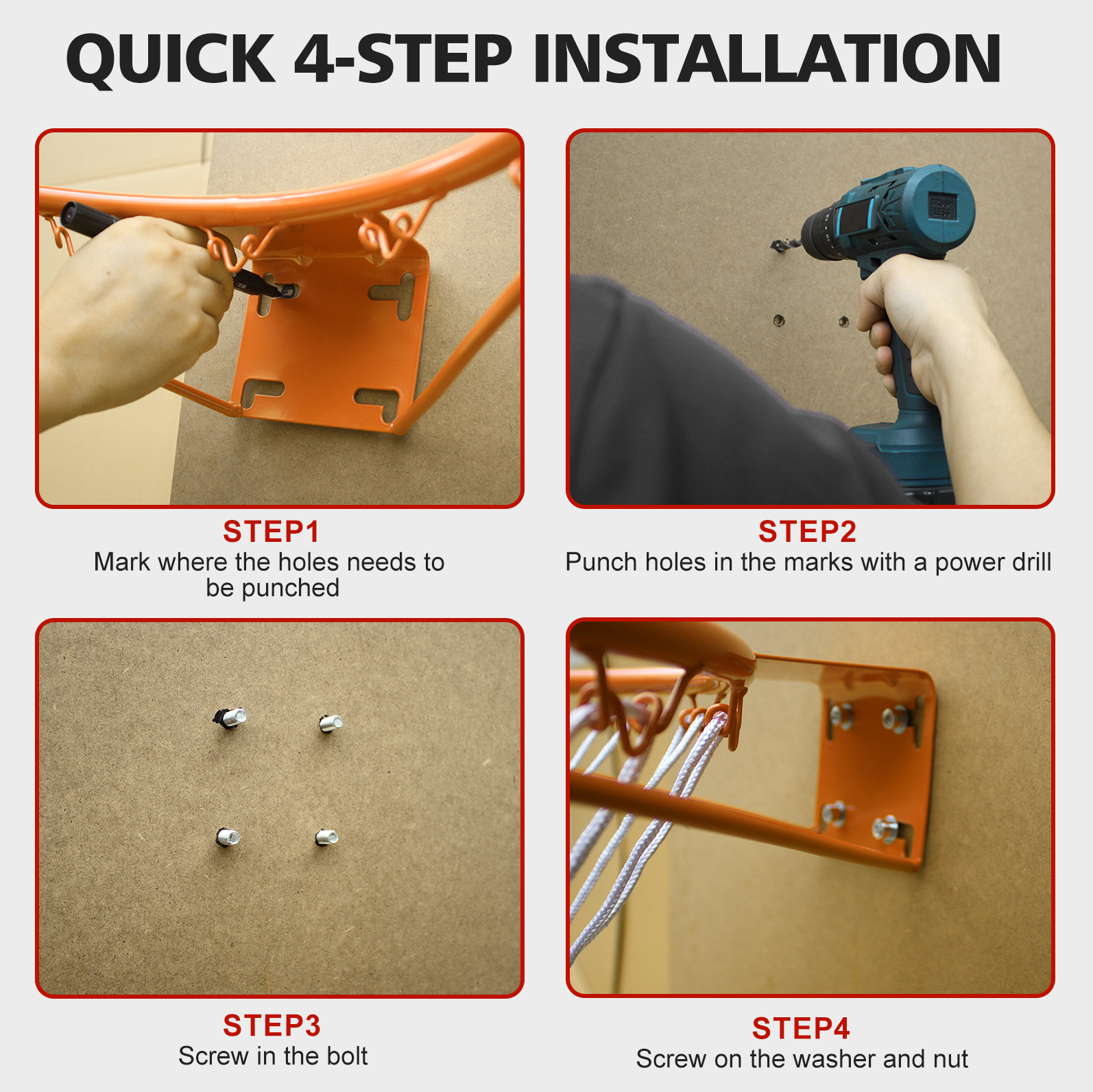 QUICK 4-STEP INSTALLATION

STEP1
Mark where the holes needs to be punched

STEP2
Punch holes in the marks with a power drill

STEP3
Screw in the bolt

STEP4
Screw on the washer and nut