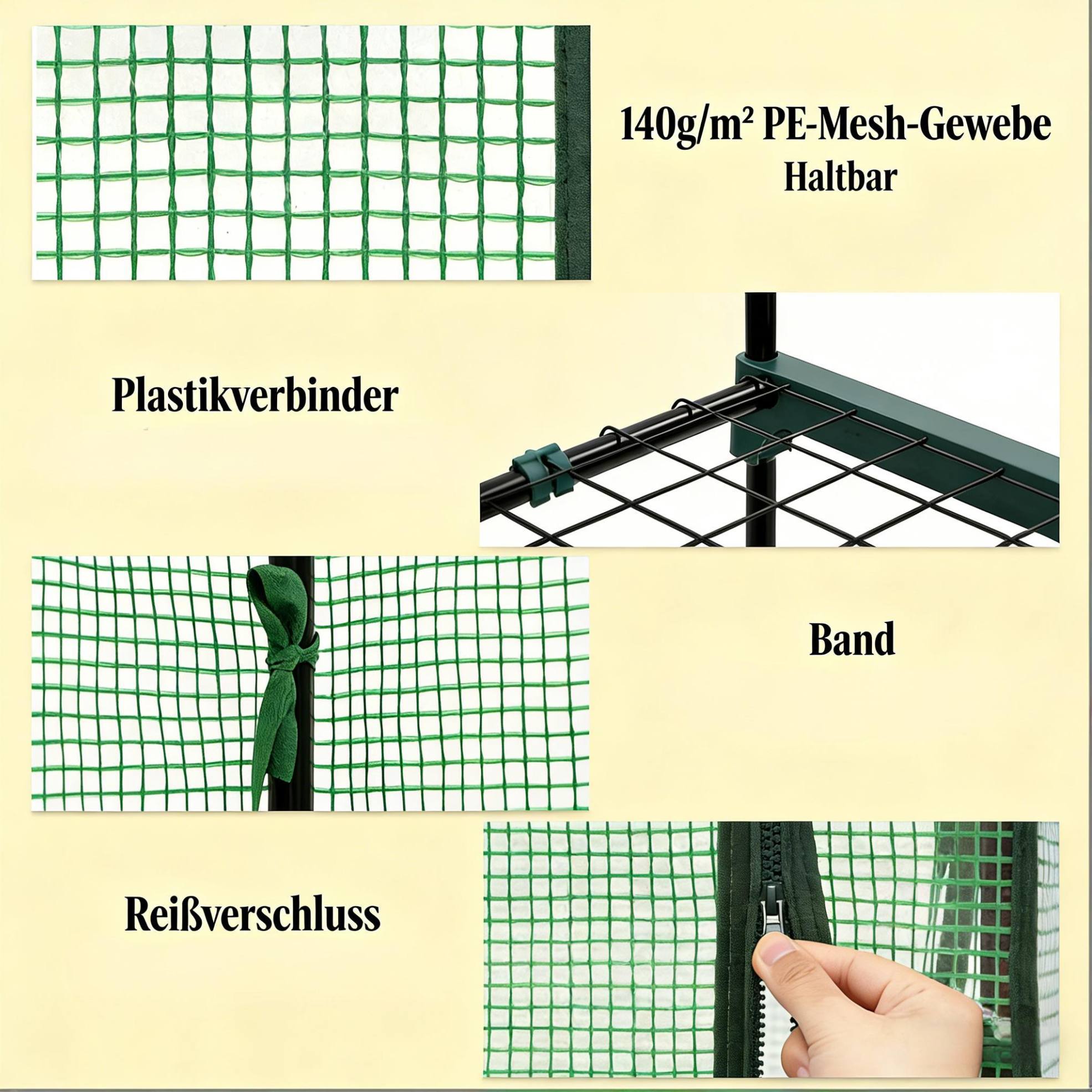 140g/m² PE-Mesh-Gewebe
Haltbar

Plastikverbinder

Band

Reißverschluss