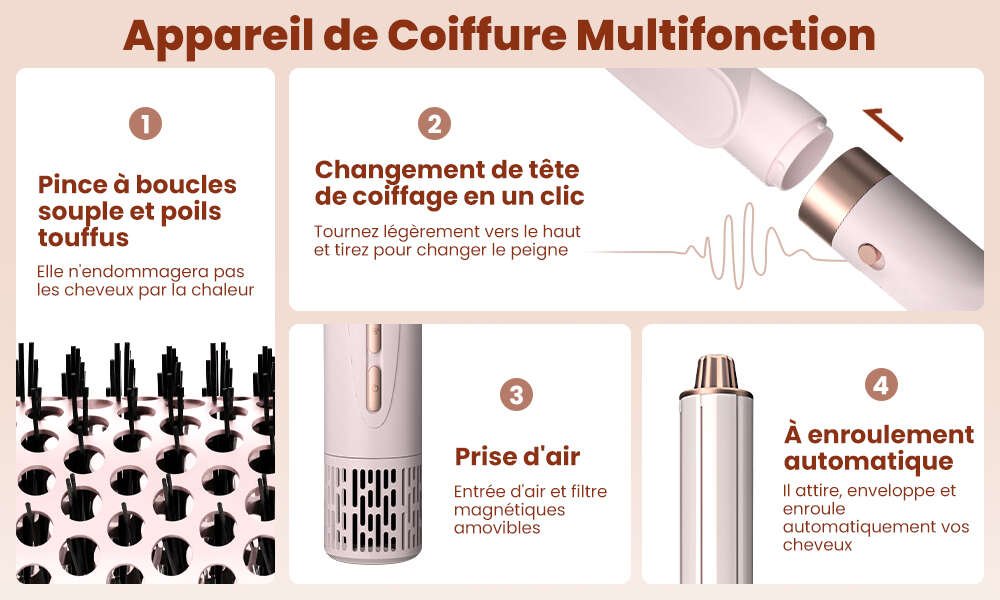 Appareil de Coiffure Multifonction

1

Pince à boucles souple et poils touffus

Elle n'endommagera pas les cheveux par la chaleur

2

Changement de tête de coiffage en un clic

Tournez légèrement vers le haut et tirez pour changer le peigne

3

Prise d'air

Entrée d'air et filtre magnétiques amovibles

4

À enroulement automatique

Il attire, enveloppe et enroule automatiquement vos cheveux